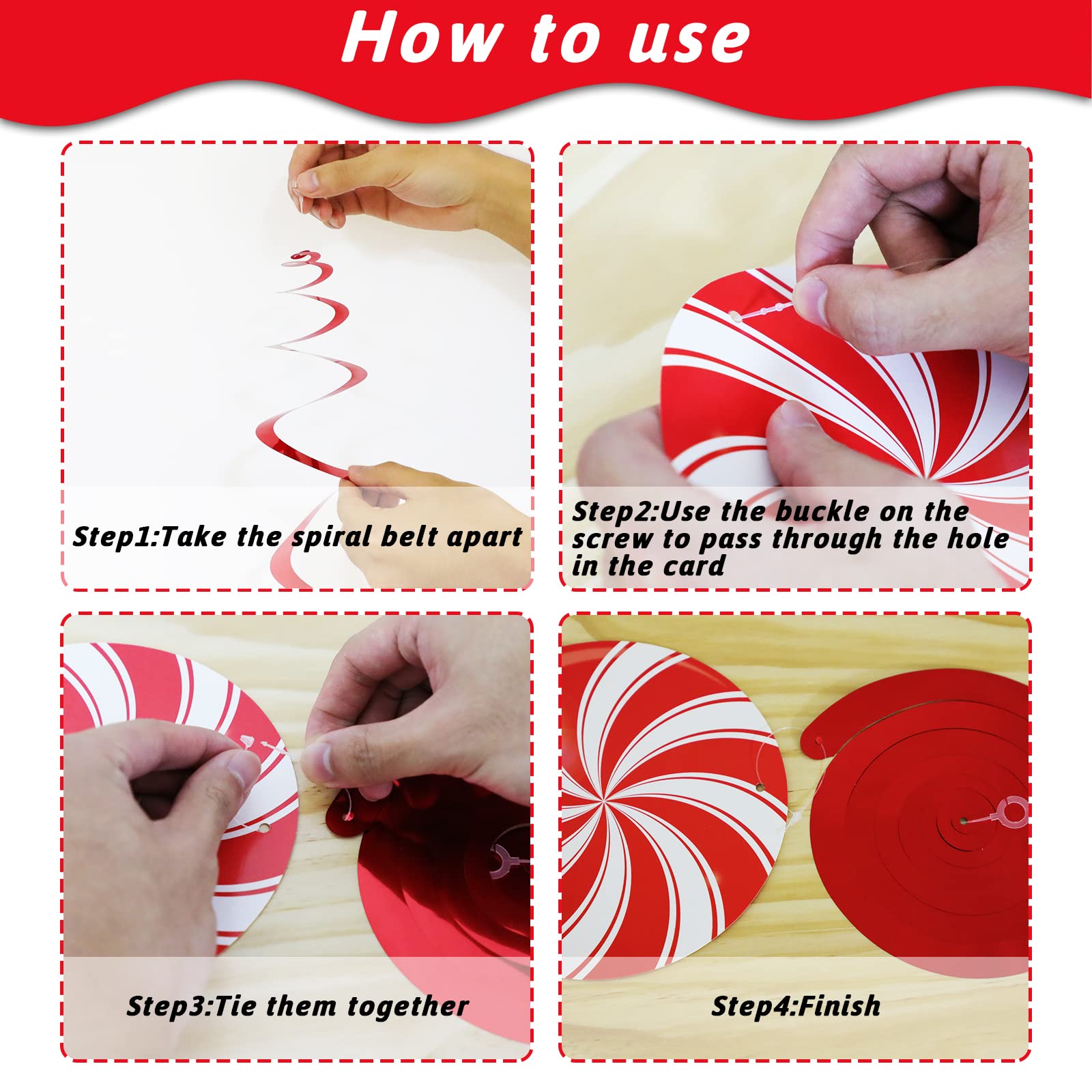 How to use

Step1:Take the spiral belt apart

Step2:Use the buckle on the screw to pass through the hole in the card

Step3:Tie them together

Step4:Finish