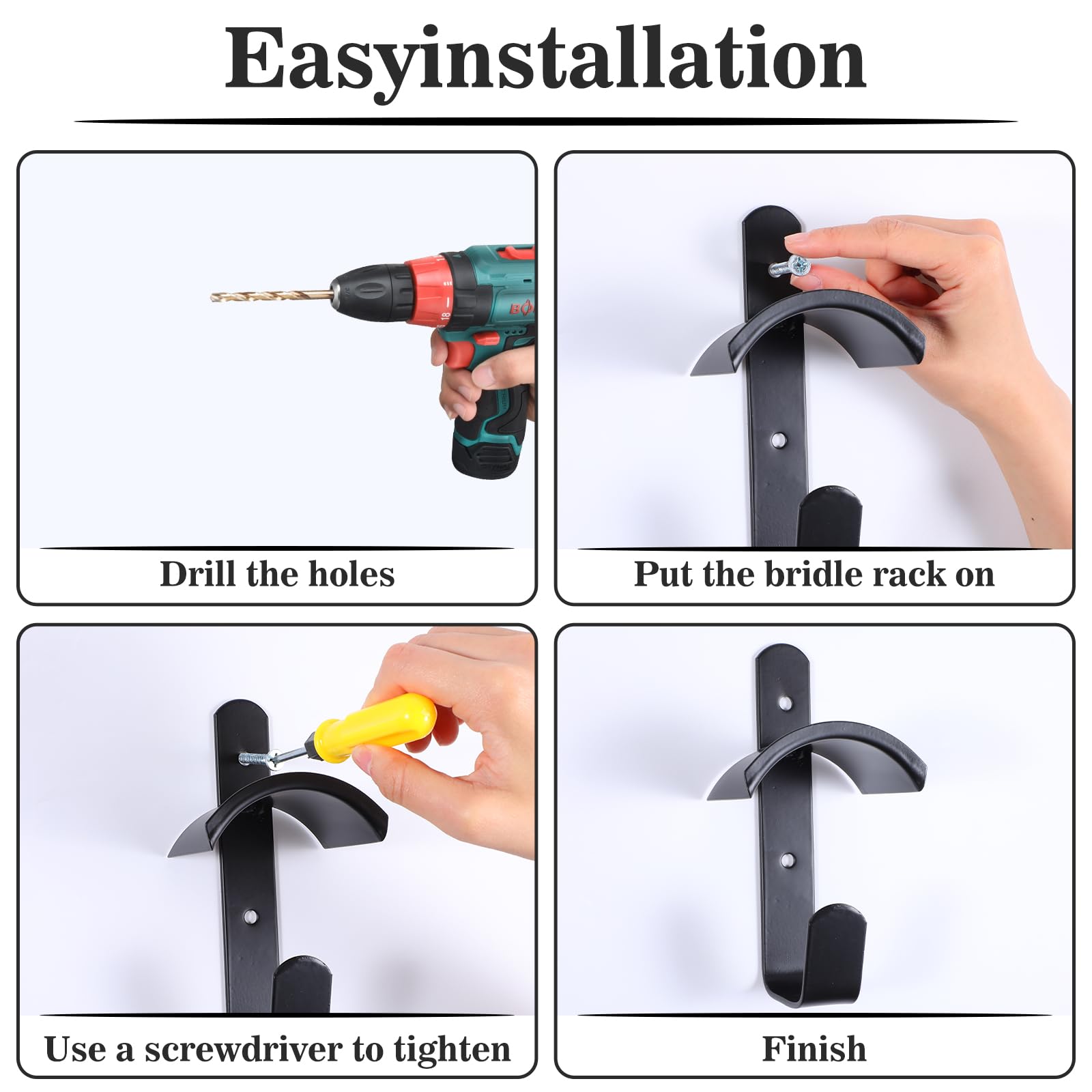 Easyinstallation

Drill the holes

Put the bridle rack on

Use a screwdriver to tighten

Finish