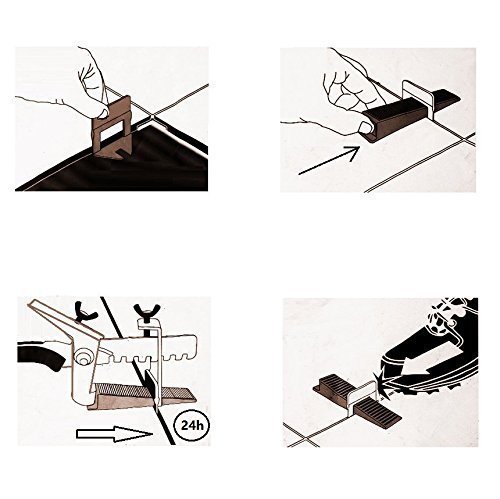 24h