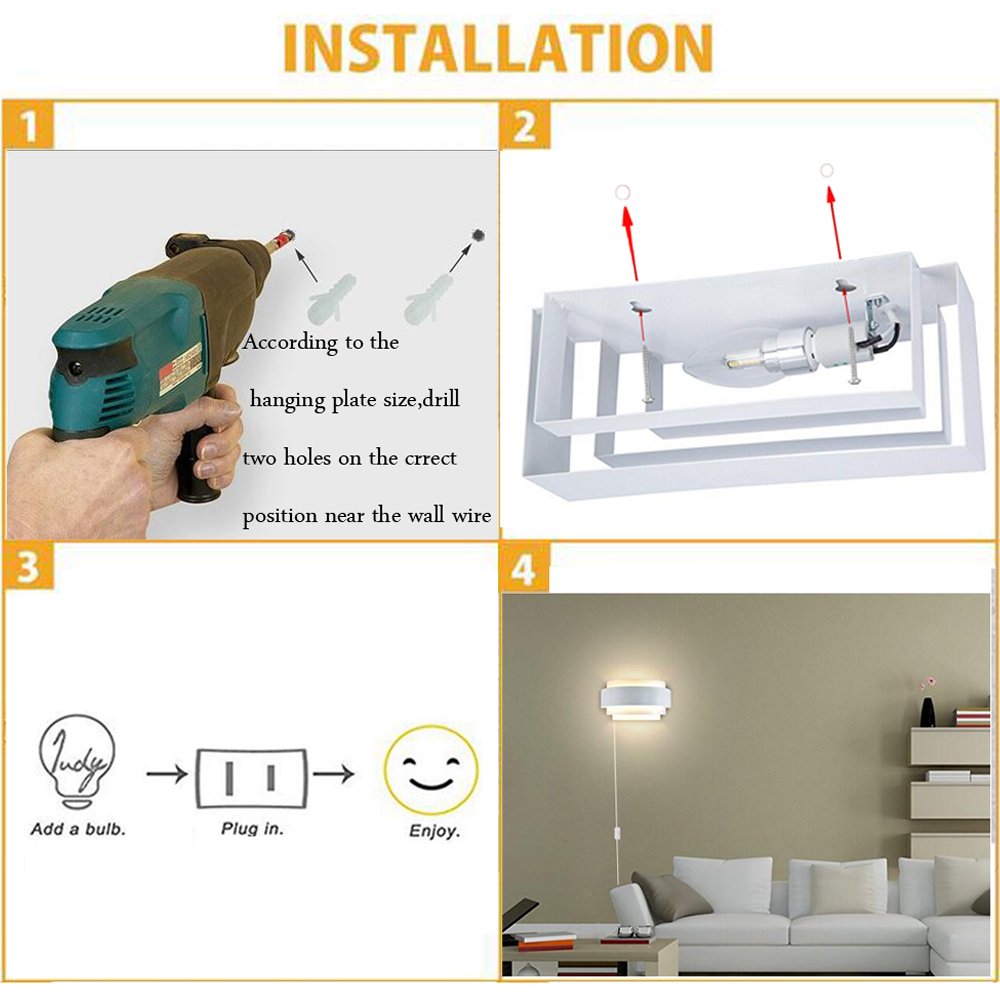 INSTALLATION

1

According to the hanging plate size,drill two holes on the crrect position near the wall wire

2

3

Judy

Add a bulb.

Plug in.

Enjoy.

4