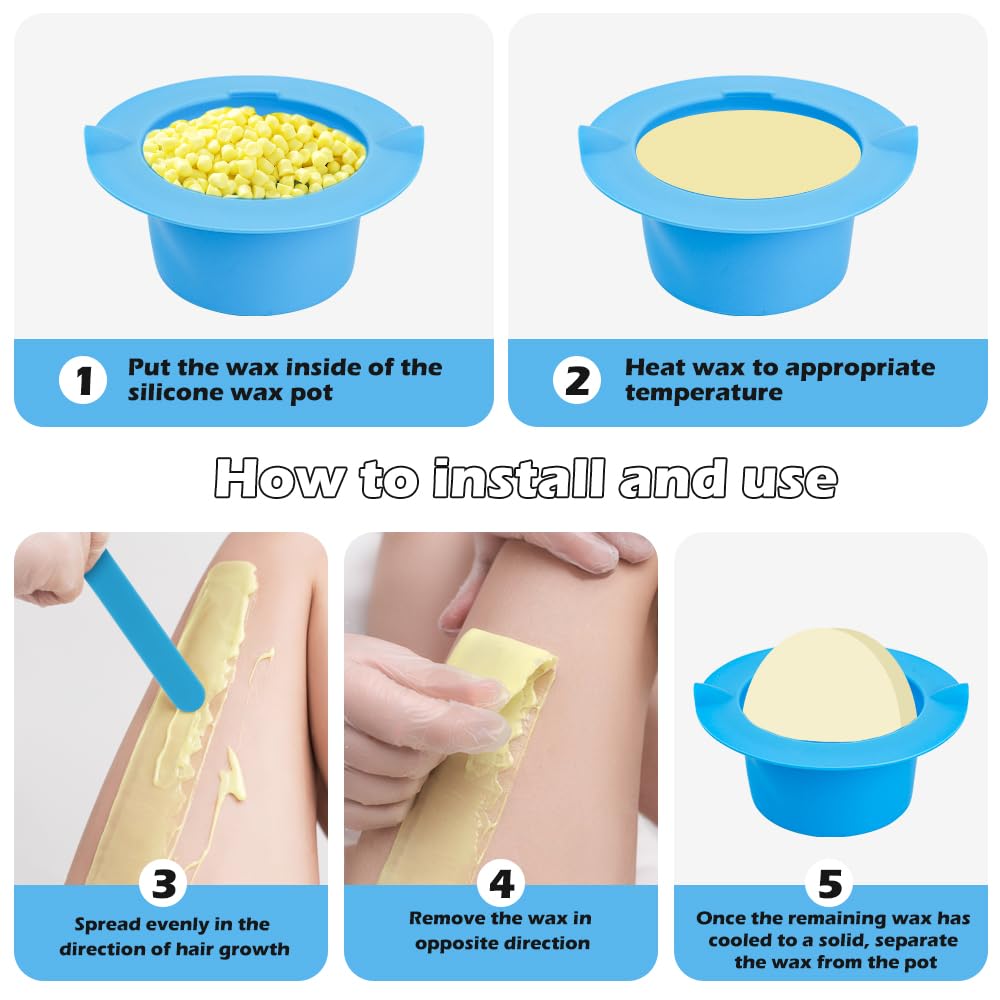 1 Put the wax inside of the silicone wax pot

2 Heat wax to appropriate temperature

How to install and use

3 Spread evenly in the direction of hair growth

4 Remove the wax in opposite direction

5 Once the remaining wax has cooled to a solid, separate the wax from the pot