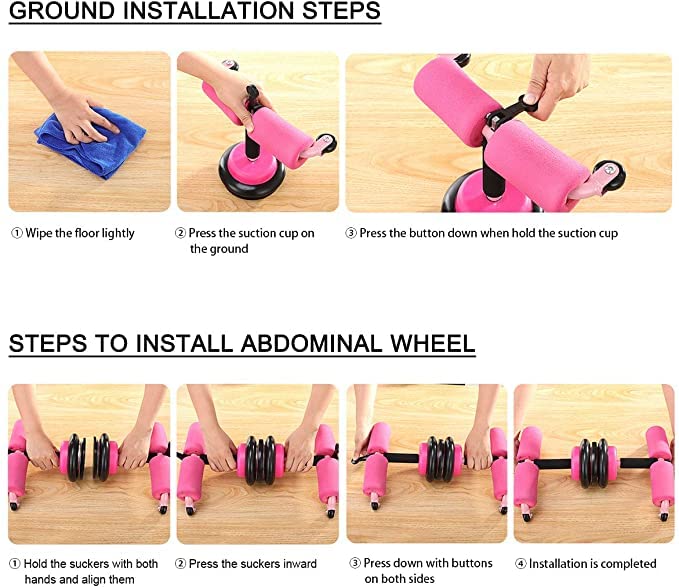 GROUND INSTALLATION STEPS

① Wipe the floor lightly

② Press the suction cup on the ground

③ Press the button down when hold the suction cup

STEPS TO INSTALL ABDOMINAL WHEEL

① Hold the suckers with both hands and align them

② Press the suckers inward

③ Press down with buttons on both sides

④ Installation is completed