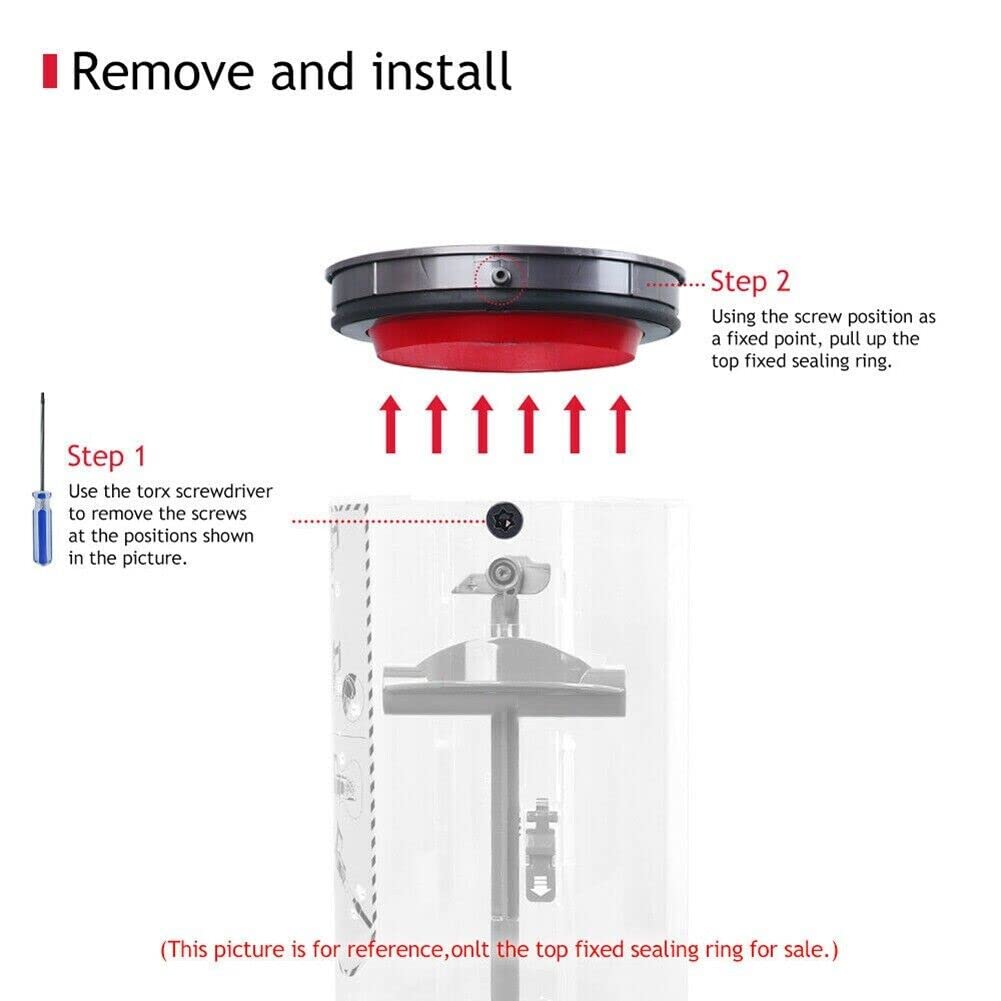 Remove and install

Step 2
Using the screw position as a fixed point, pull up the top fixed sealing ring.

Step 1
Use the torx screwdriver to remove the screws at the positions shown in the picture.

(This picture is for reference,onlt the top fixed sealing ring for sale.)