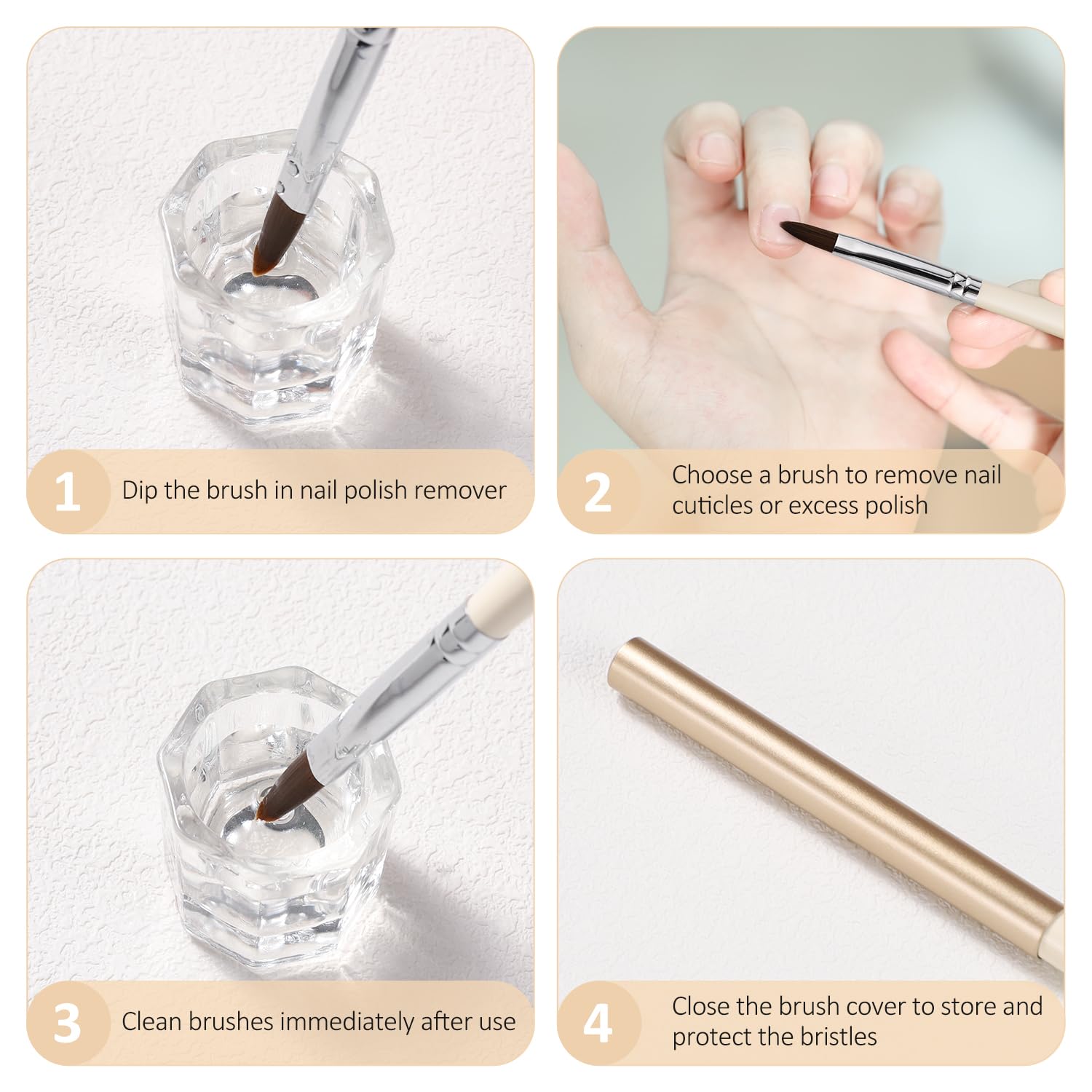 1 Dip the brush in nail polish remover

2 Choose a brush to remove nail cuticles or excess polish

3 Clean brushes immediately after use

4 Close the brush cover to store and protect the bristles