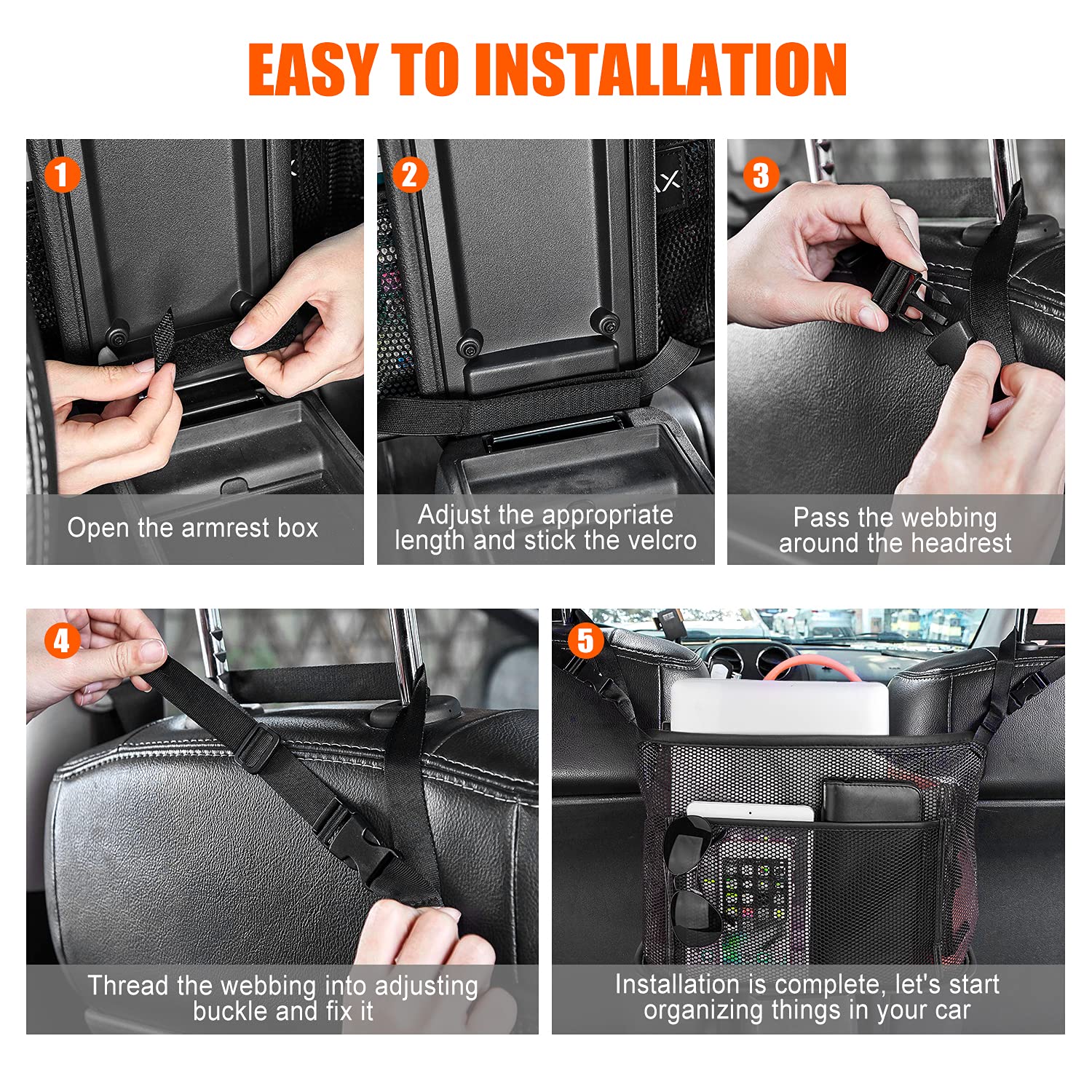 EASY TO INSTALLATION

1

Open the armrest box

2

Adjust the appropriate length and stick the velcro

3

Pass the webbing around the headrest

4

Thread the webbing into adjusting buckle and fix it

5

Installation is complete, let's start organizing things in your car