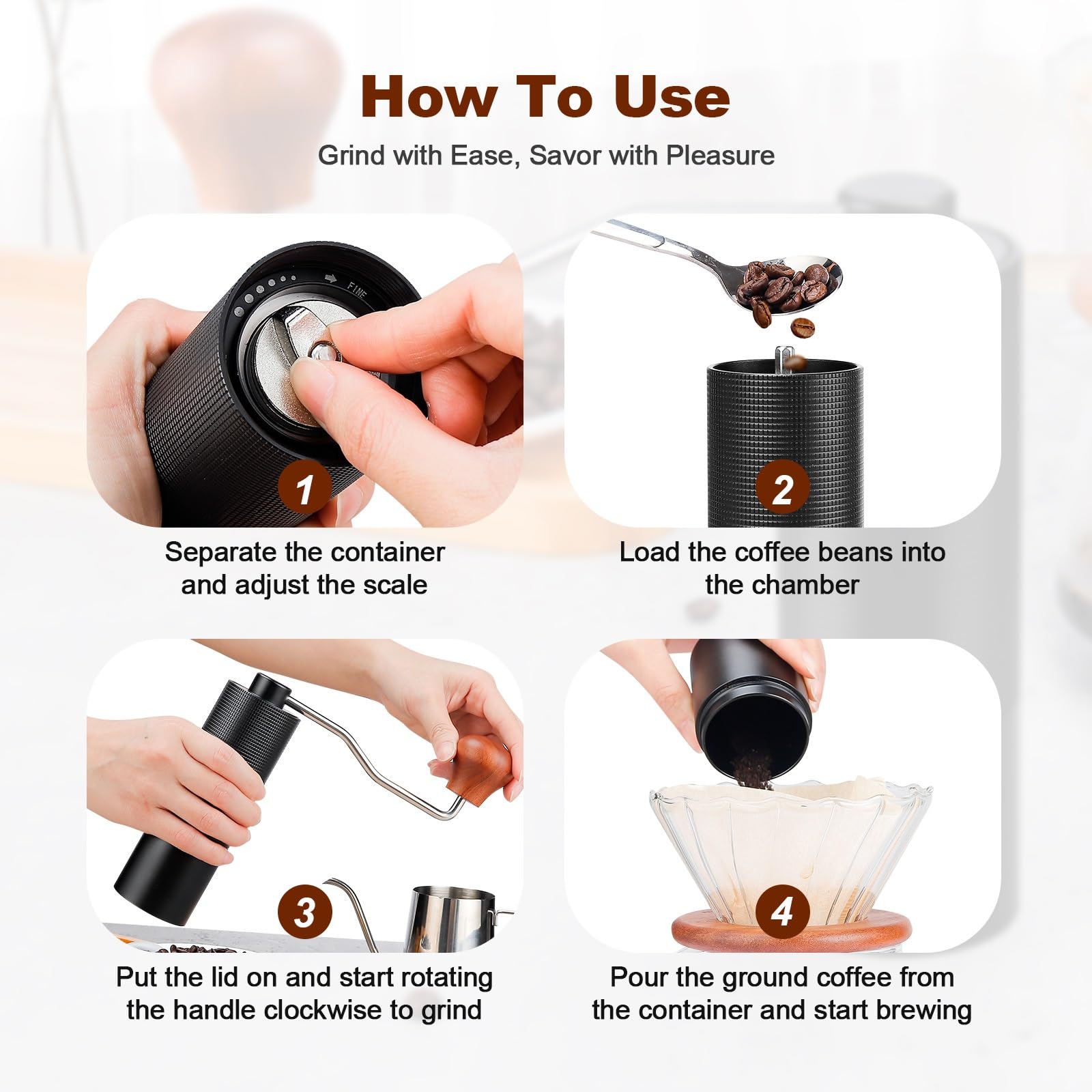 How To Use

Grind with Ease, Savor with Pleasure

FINE

1

Separate the container and adjust the scale

2

Load the coffee beans into the chamber

3

Put the lid on and start rotating the handle clockwise to grind

4

Pour the ground coffee from the container and start brewing