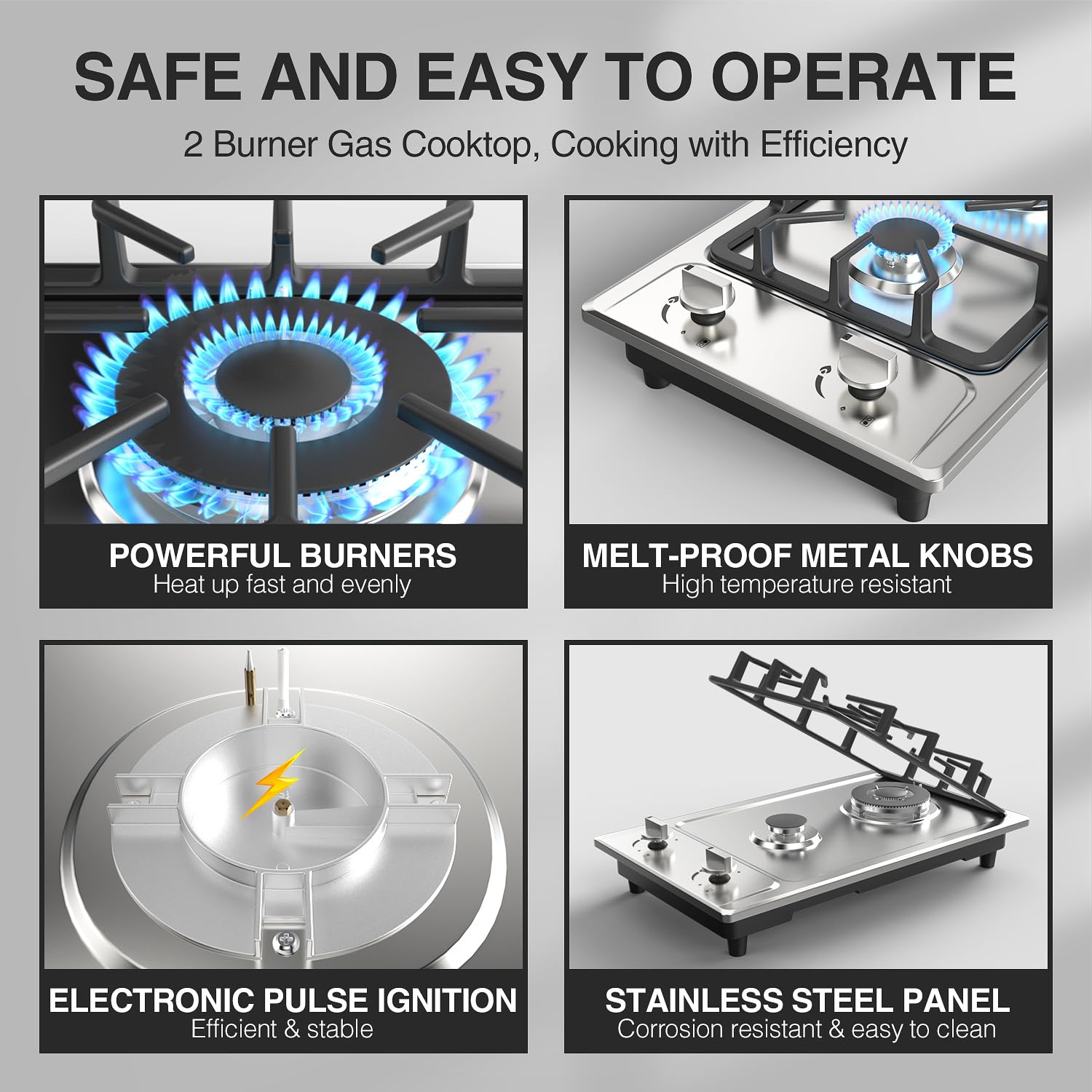 SAFE AND EASY TO OPERATE

2 Burner Gas Cooktop, Cooking with Efficiency

POWERFUL BURNERS
Heat up fast and evenly

MELT-PROOF METAL KNOBS
High temperature resistant

ELECTRONIC PULSE IGNITION
Efficient & stable

STAINLESS STEEL PANEL
Corrosion resistant & easy to clean