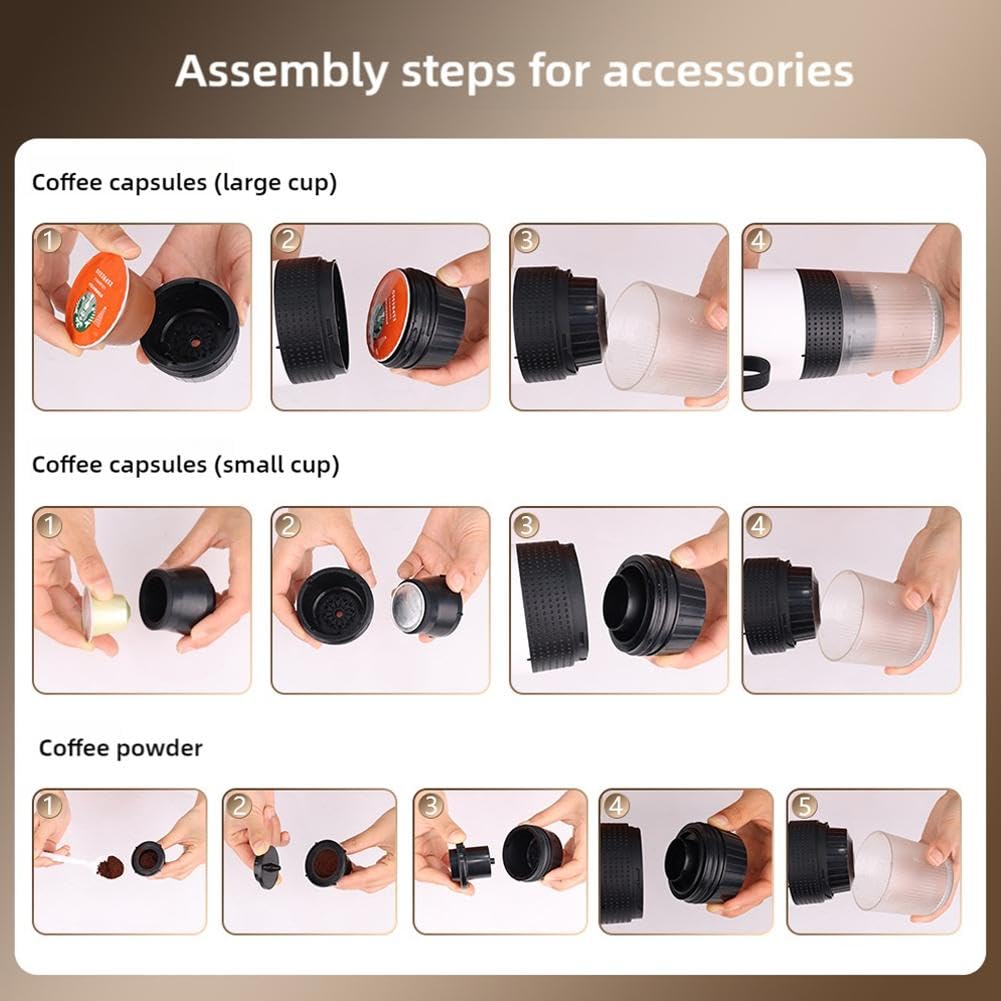 Assembly steps for accessories

Coffee capsules (large cup)

1 2 3 4

Coffee capsules (small cup)

1 2 3 4

Coffee powder

1 2 3 4 5