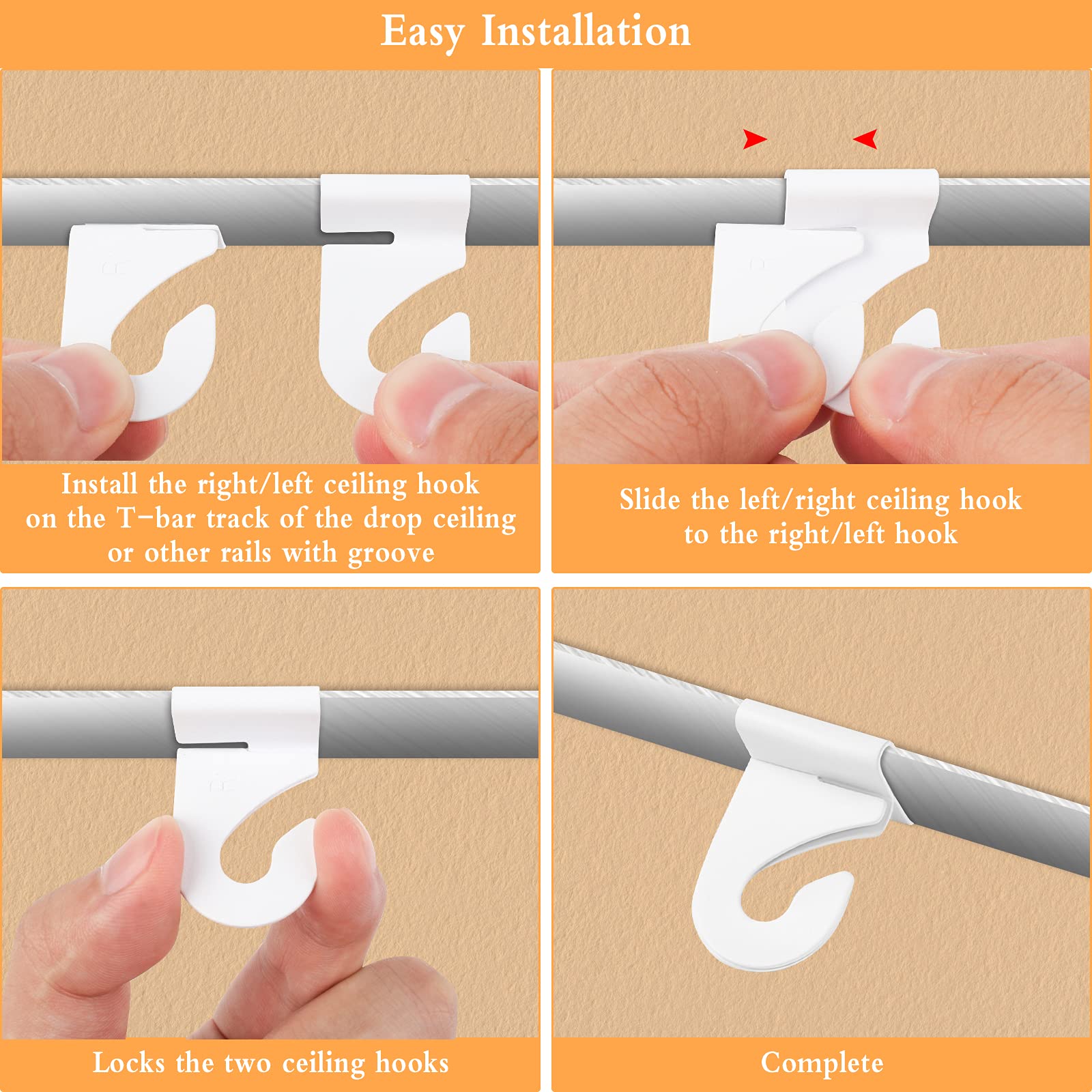 Easy Installation

Install the right/left ceiling hook on the T-bar track of the drop ceiling or other rails with groove

Slide the left/right ceiling hook to the right/left hook

Locks the two ceiling hooks

Complete