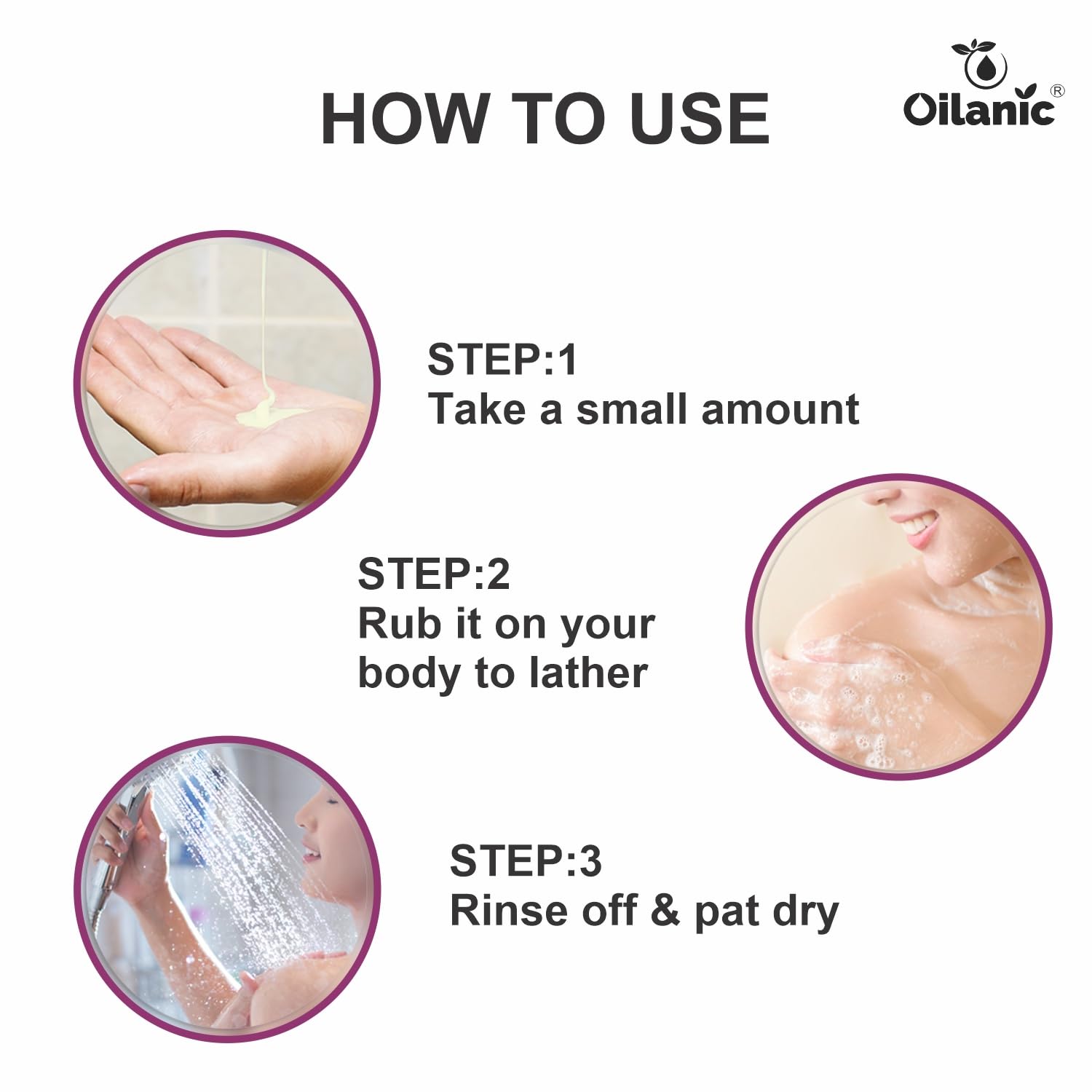 HOW TO USE

Oilanic®

STEP:1
Take a small amount

STEP:2
Rub it on your body to lather

STEP:3
Rinse off & pat dry