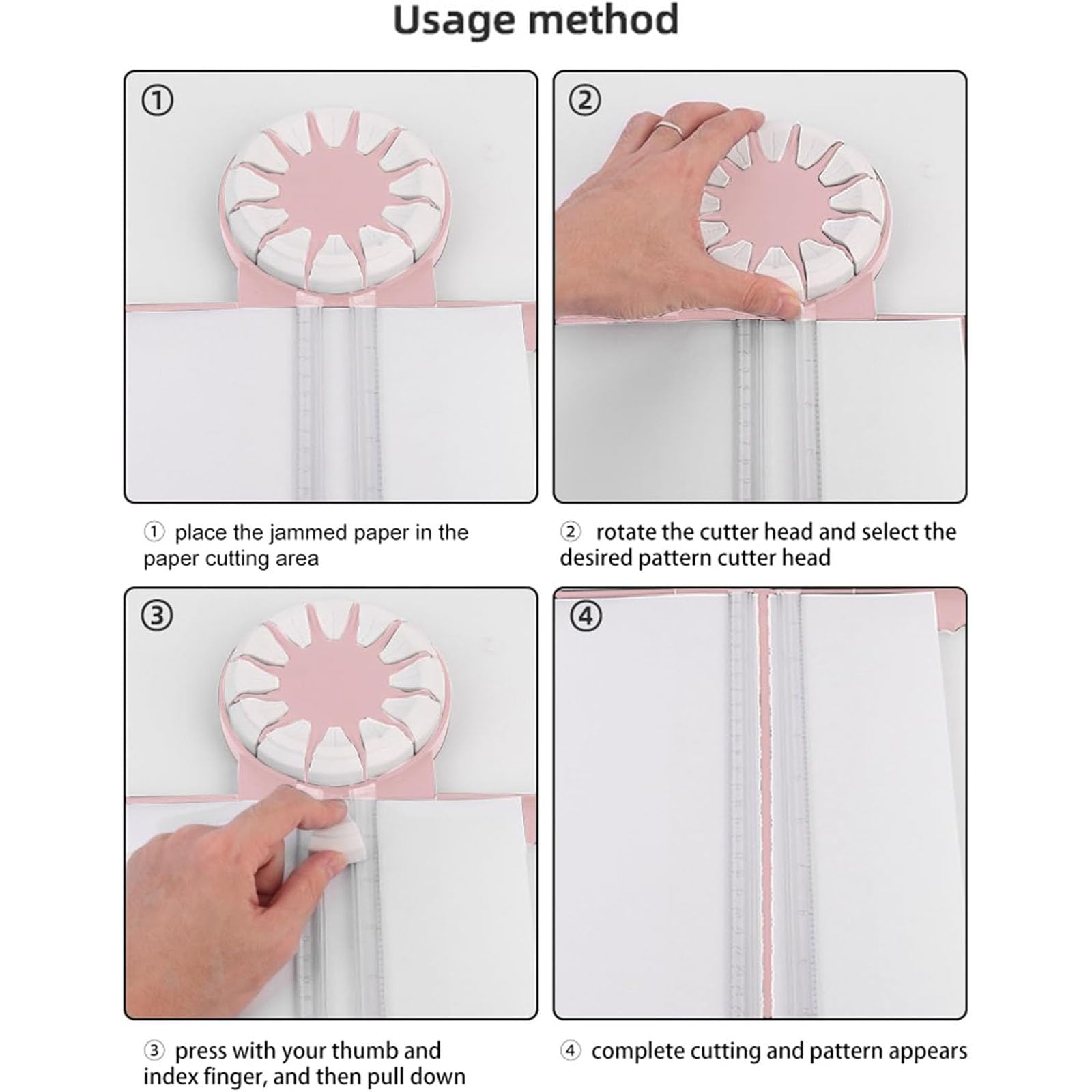 Usage method

①

①  place the jammed paper in the paper cutting area

②

②  rotate the cutter head and select the desired pattern cutter head

③

③  press with your thumb and index finger, and then pull down

④

④  complete cutting and pattern appears