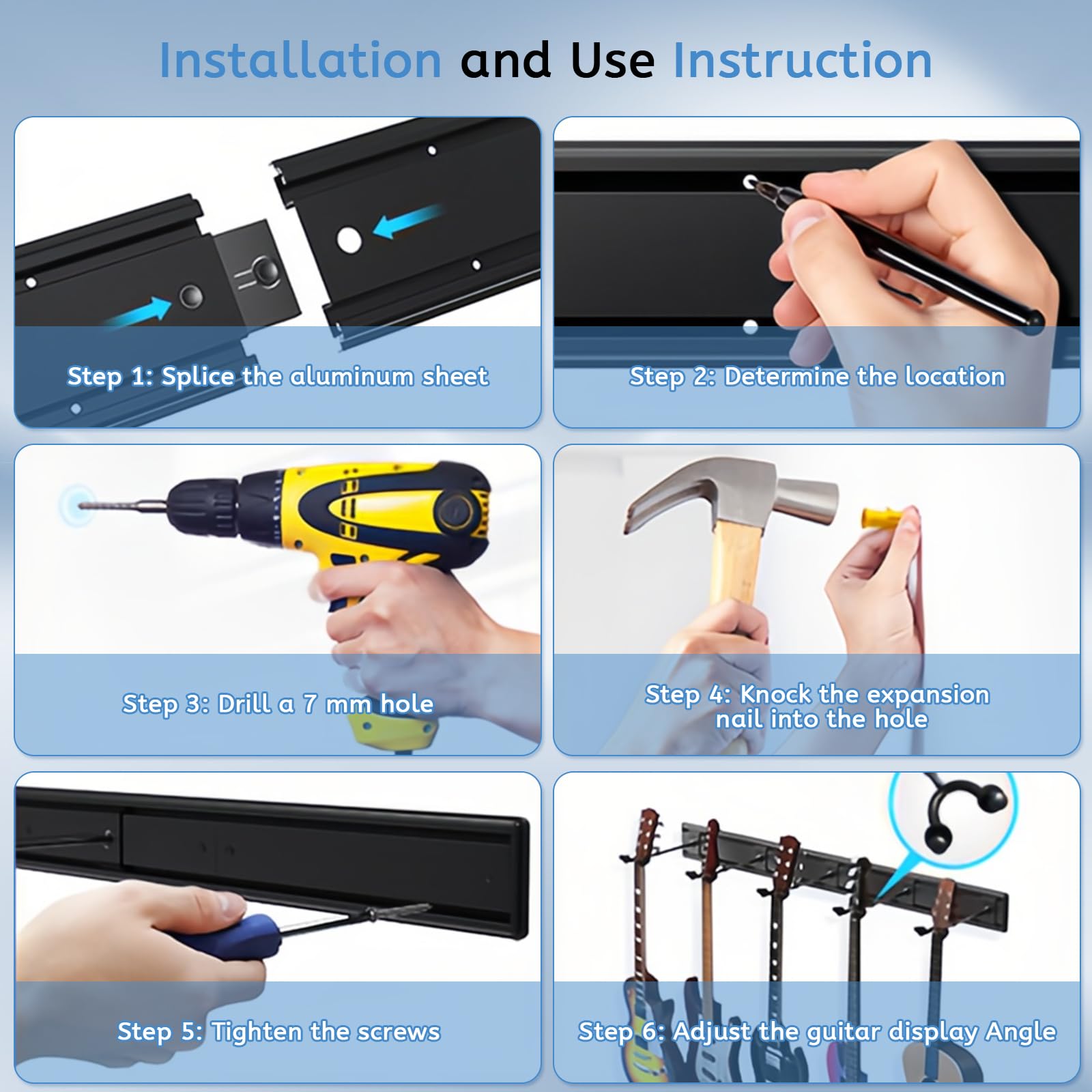 Installation and Use Instruction

Step 1: Splice the aluminum sheet

Step 2: Determine the location

Step 3: Drill a 7 mm hole

Step 4: Knock the expansion nail into the hole

Step 5: Tighten the screws

Step 6: Adjust the guitar display Angle