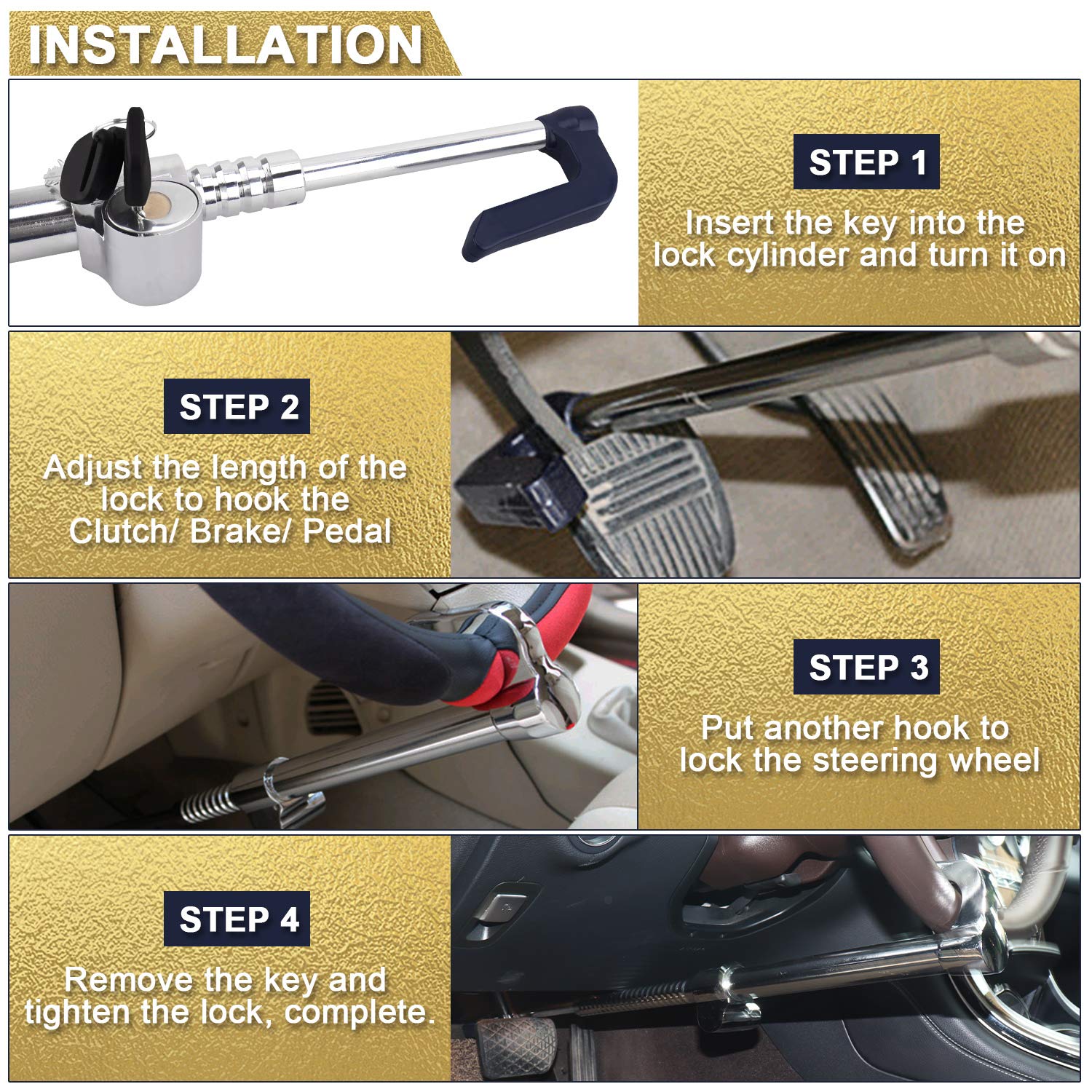 INSTALLATION

STEP 1

Insert the key into the lock cylinder and turn it on

STEP 2

Adjust the length of the lock to hook the Clutch/ Brake/ Pedal

STEP 3

Put another hook to lock the steering wheel

STEP 4

Remove the key and tighten the lock, complete.