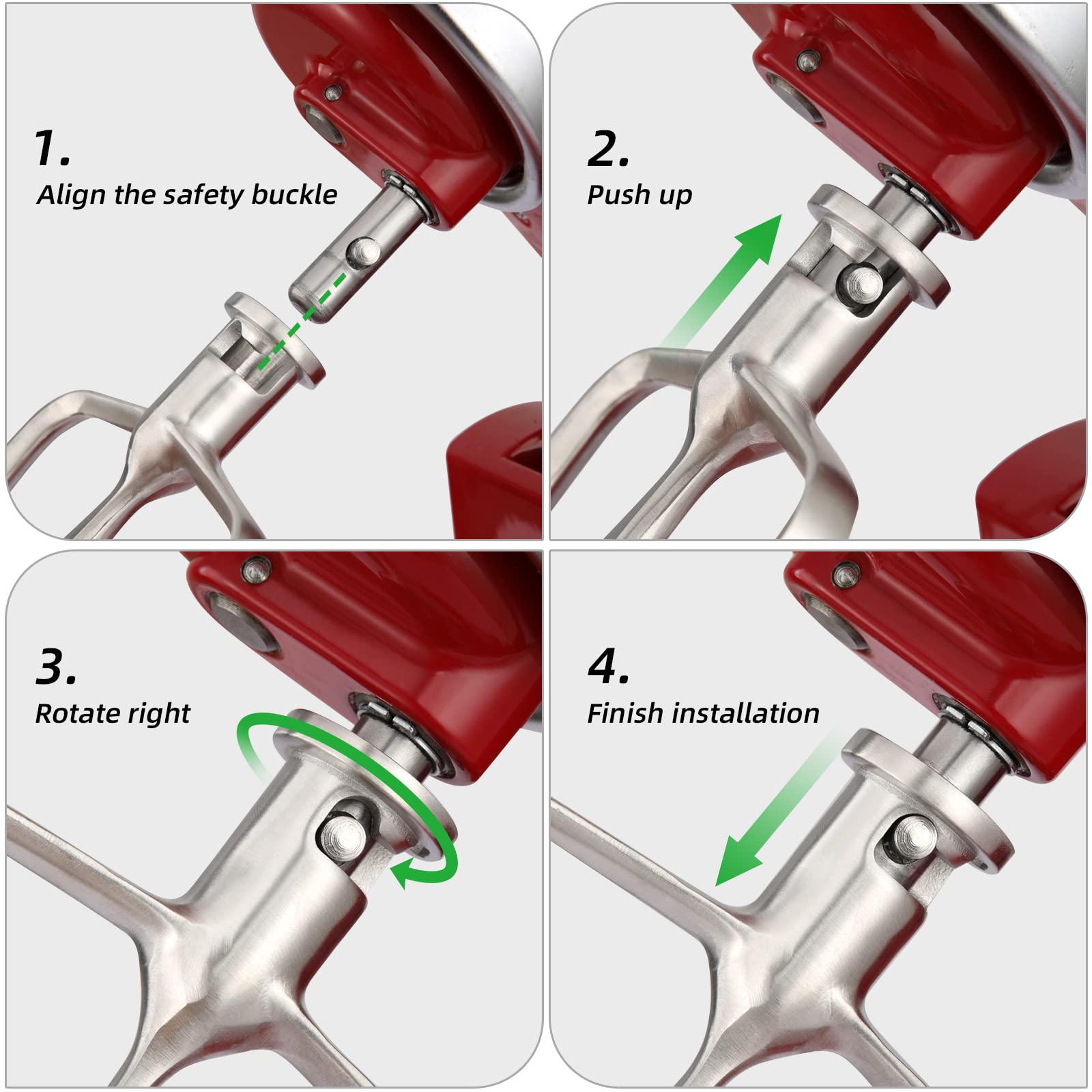 1.
Align the safety buckle

2.
Push up

3.
Rotate right

4.
Finish installation