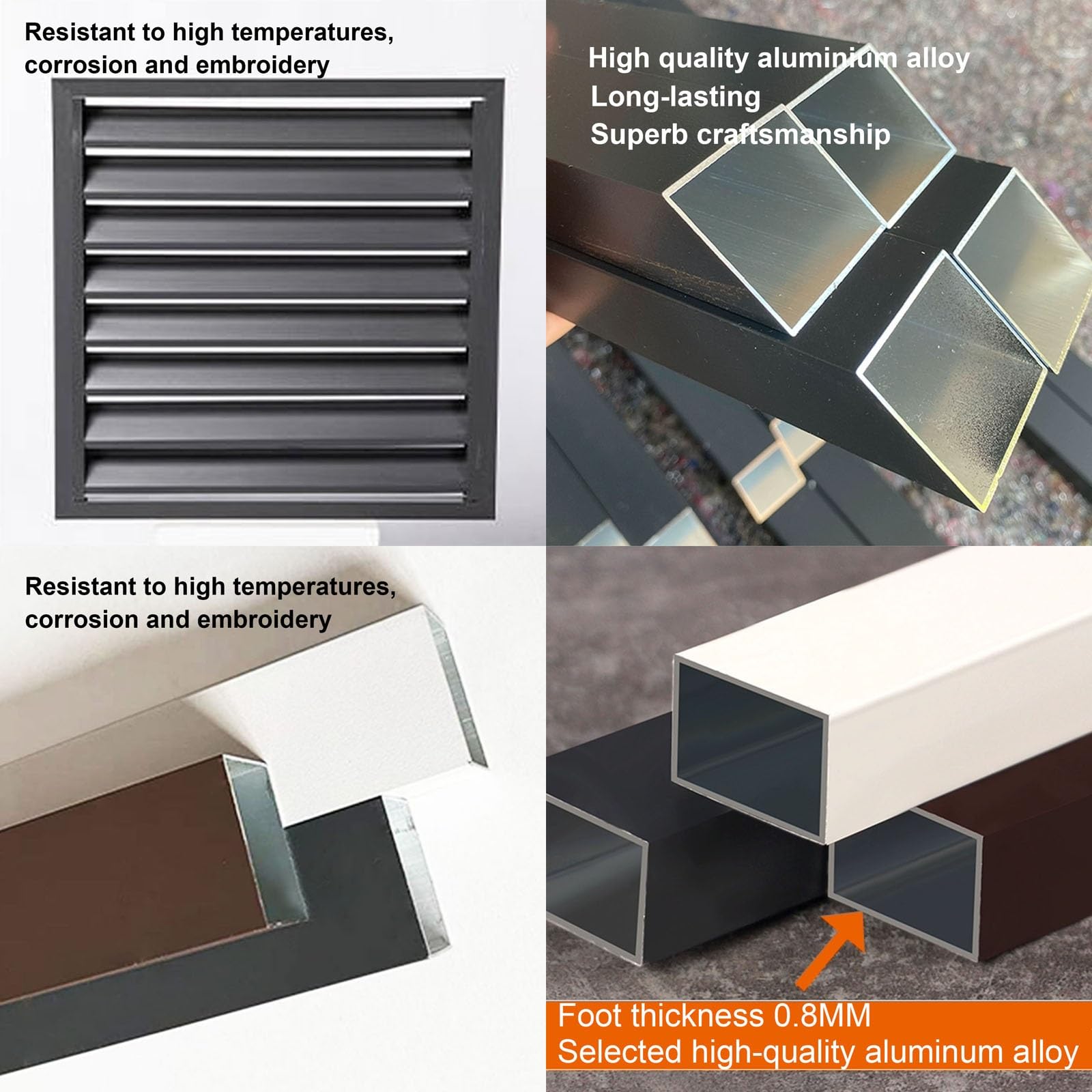 Resistant to high temperatures, corrosion and embroidery

High quality aluminium alloy
Long-lasting
Superb craftsmanship

Resistant to high temperatures, corrosion and embroidery

Foot thickness 0.8MM
Selected high-quality aluminum alloy