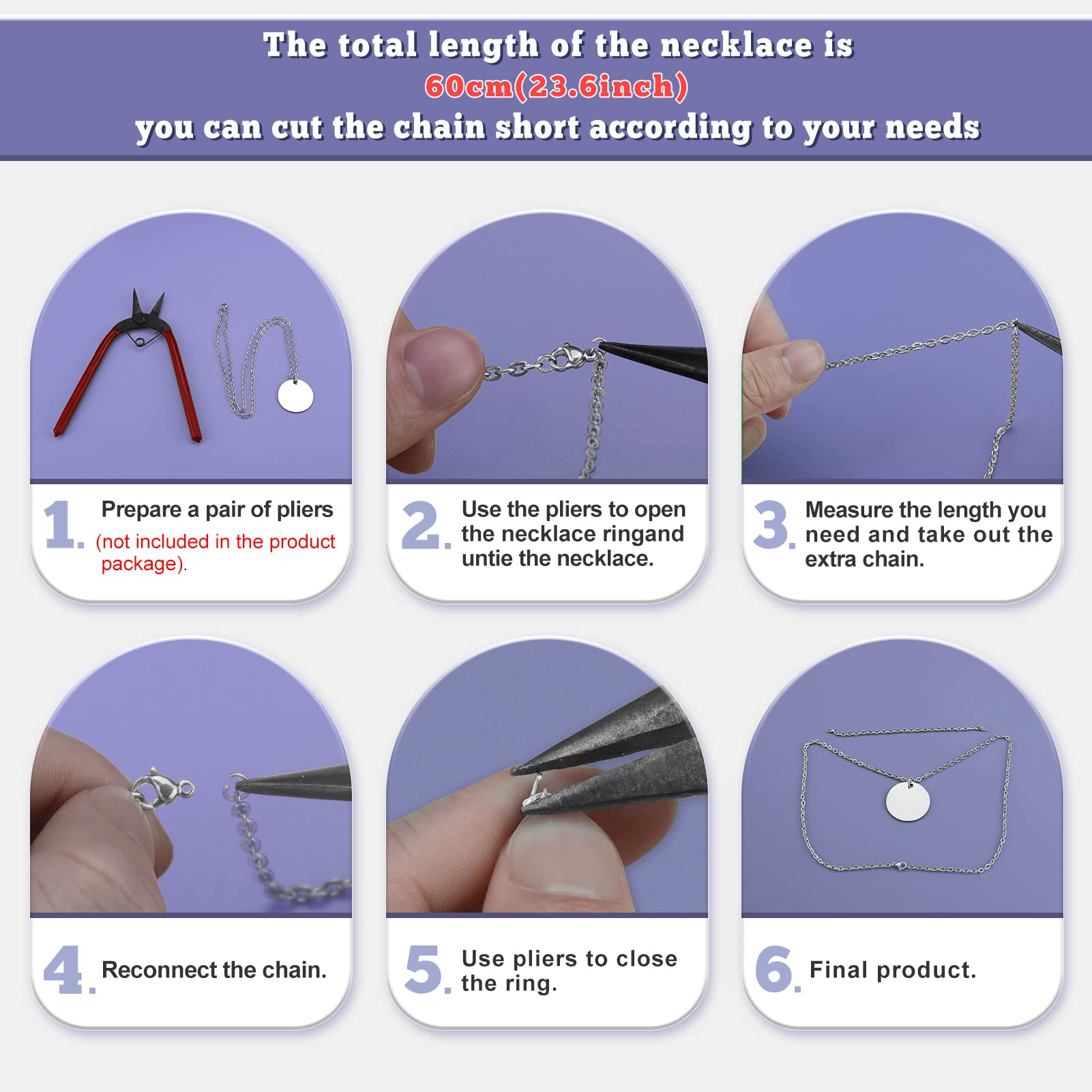 The total length of the necklace is
60cm(23.6inch)
you can cut the chain short according to your needs

1. Prepare a pair of pliers
(not included in the product package).

2. Use the pliers to open the necklace ringand untie the necklace.

3. Measure the length you need and take out the extra chain.

4. Reconnect the chain.

5. Use pliers to close the ring.

6. Final product.