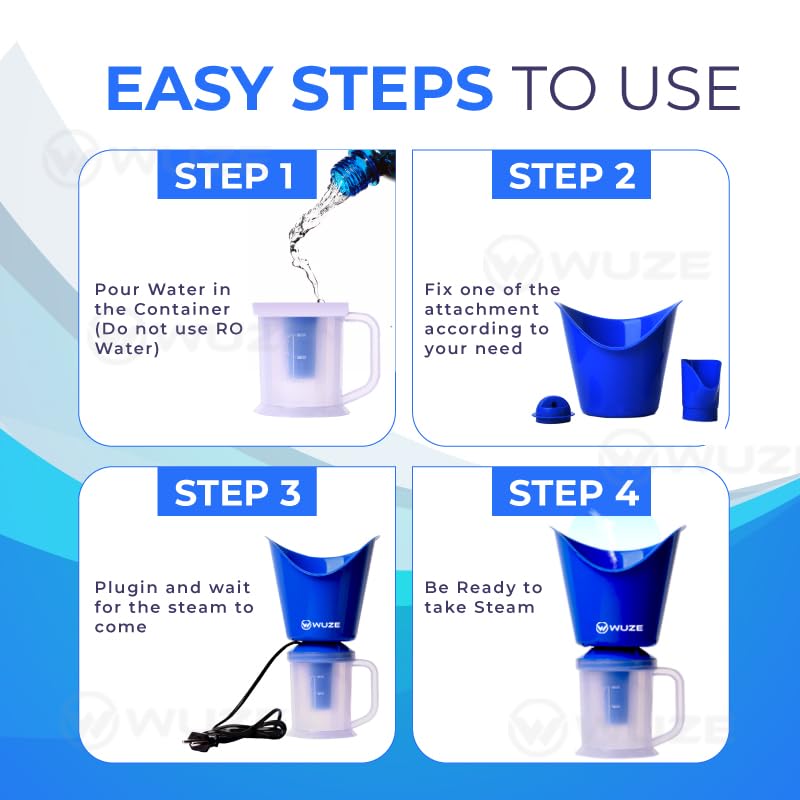 EASY STEPS TO USE

STEP 1

Pour Water in the Container (Do not use RO Water)

STEP 2

Fix one of the attachment according to your need

WUZE

STEP 3

Plugin and wait for the steam to come

WUZE

STEP 4

Be Ready to take Steam

WUZE