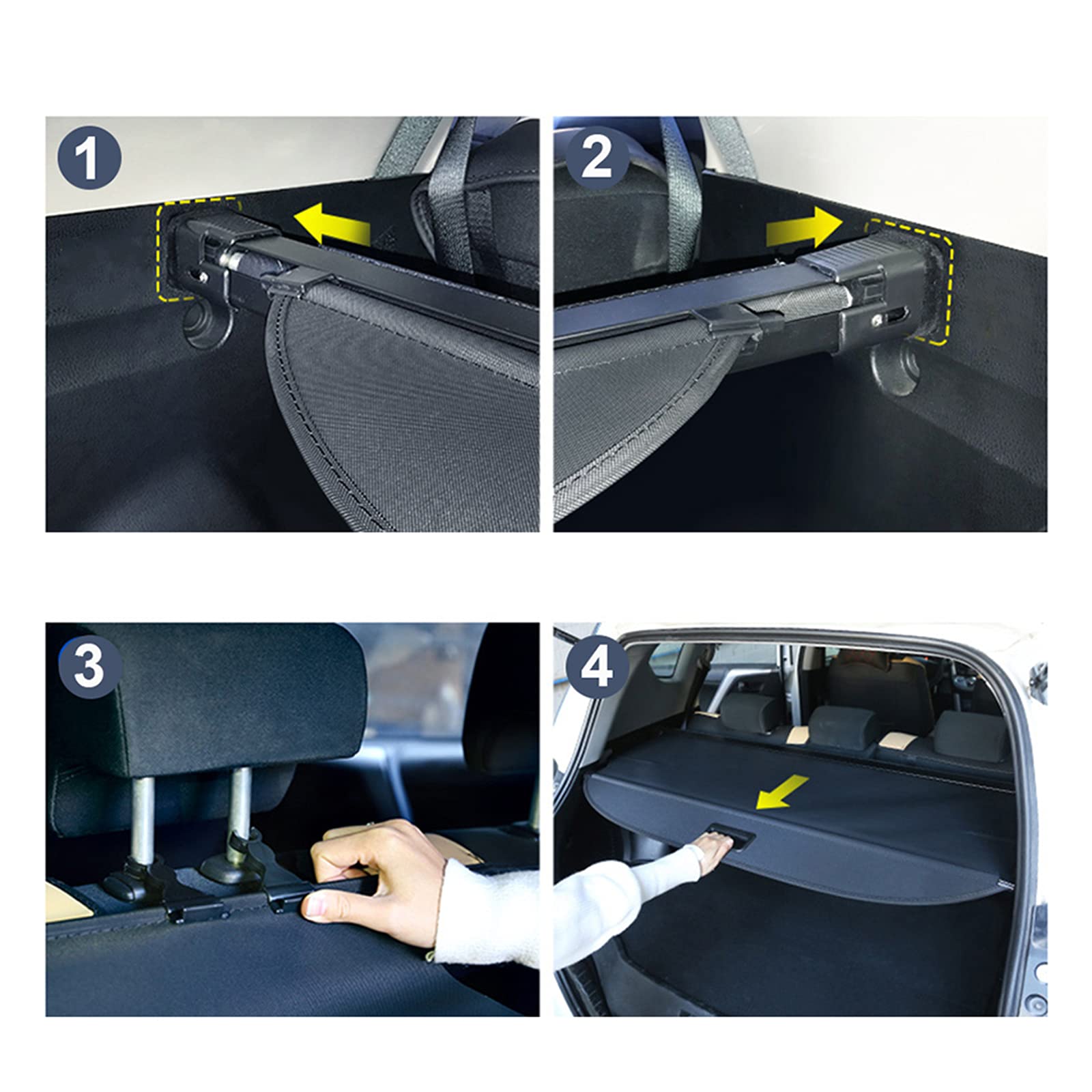 1

2

3

4