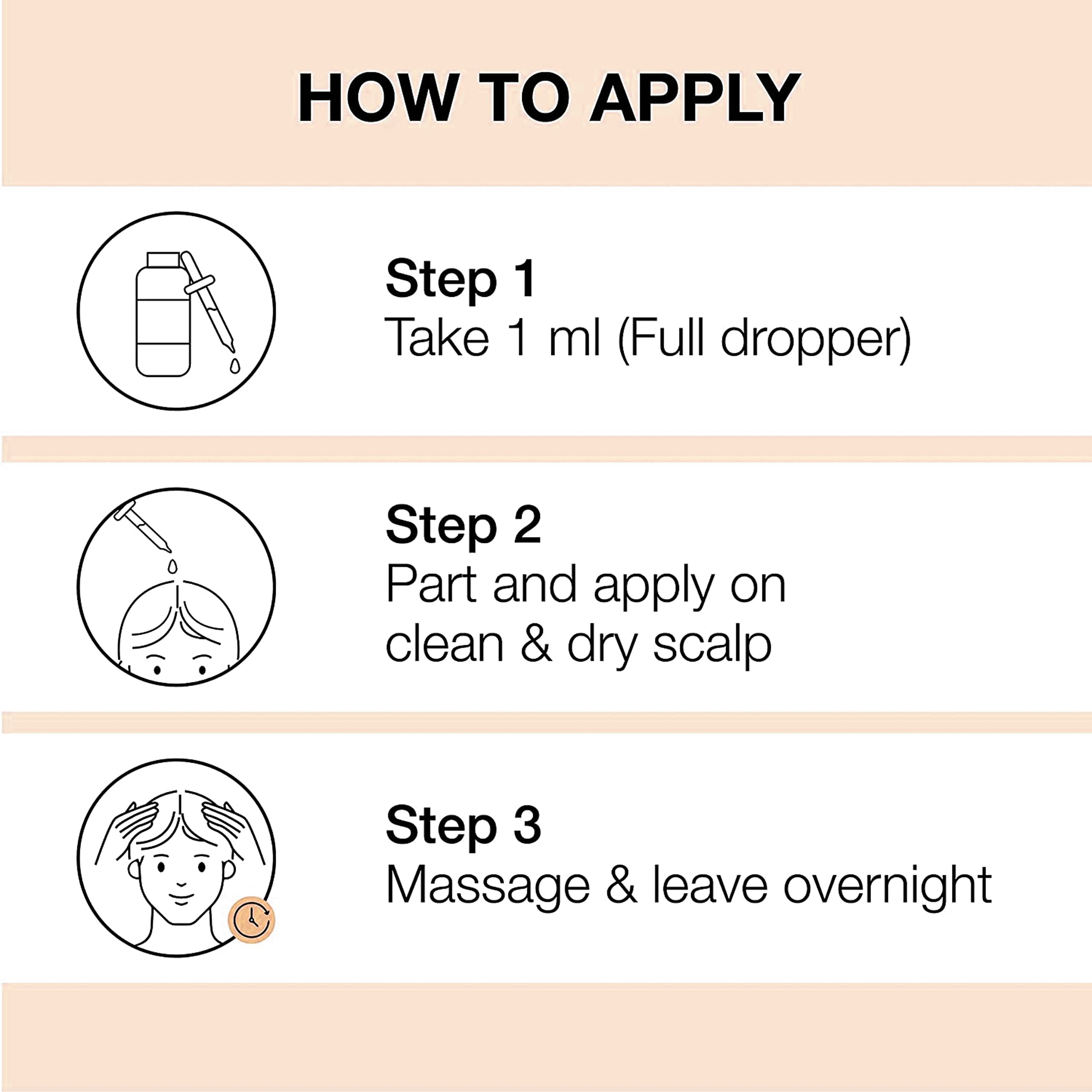 HOW TO APPLY

Step 1
Take 1 ml (Full dropper)

Step 2
Part and apply on clean & dry scalp

Step 3
Massage & leave overnight