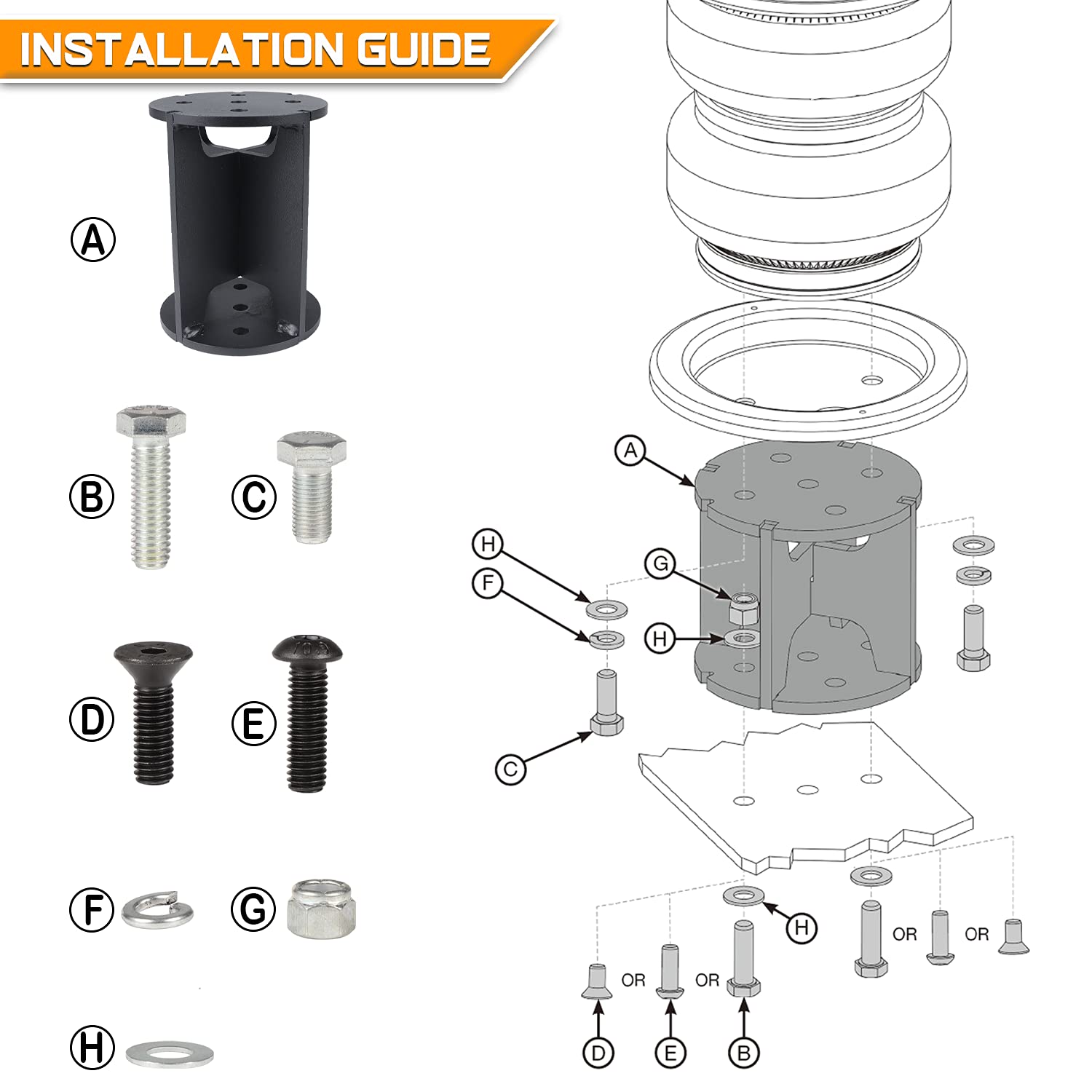 INSTALLATION GUIDE

A

B C

D E

F G

H

A

H

F

G

H

C

H

OR OR

OR OR

D E B