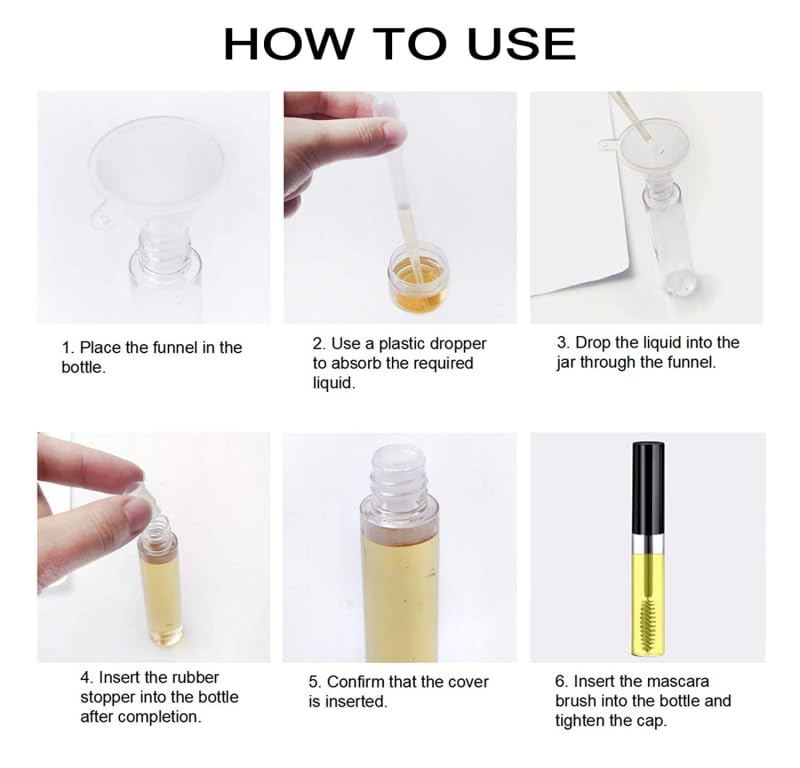 HOW TO USE

1. Place the funnel in the bottle.

2. Use a plastic dropper to absorb the required liquid.

3. Drop the liquid into the jar through the funnel.

4. Insert the rubber stopper into the bottle after completion.

5. Confirm that the cover is inserted.

6. Insert the mascara brush into the bottle and tighten the cap.