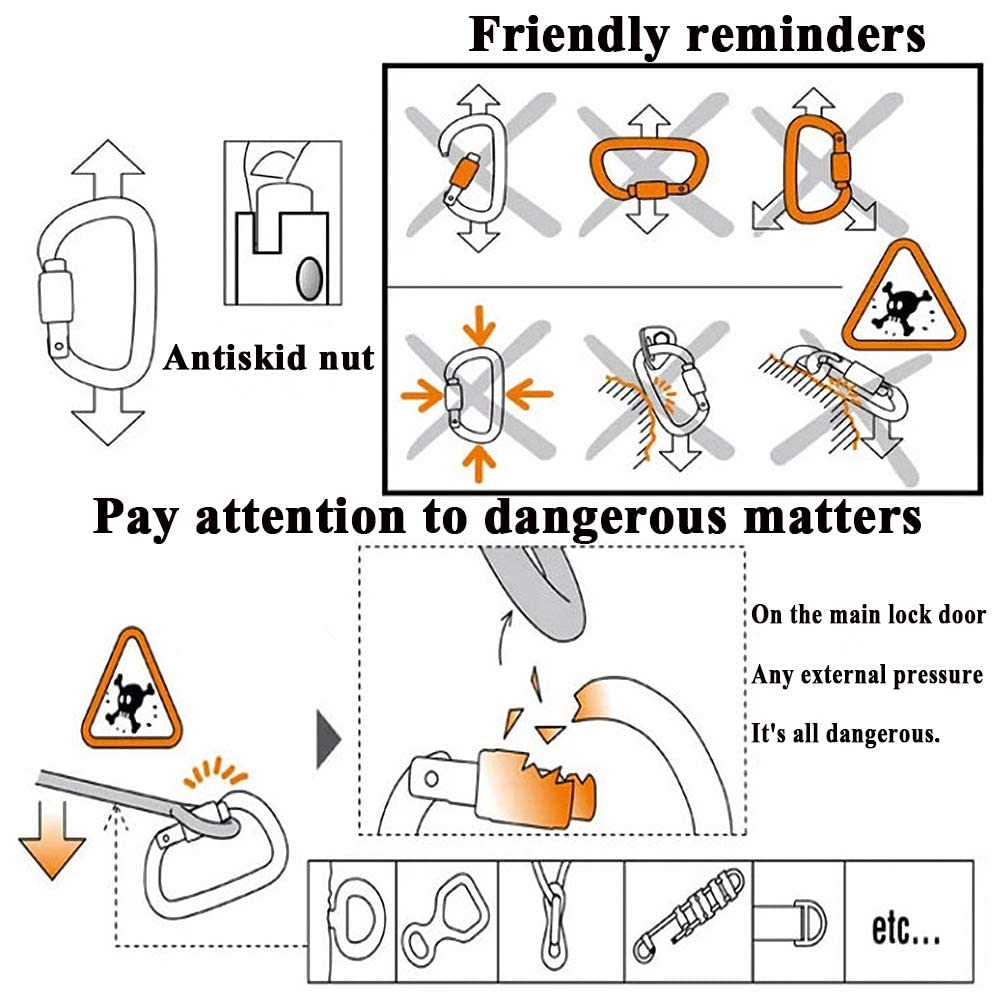 Friendly reminders

Antiskid nut

Pay attention to dangerous matters

On the main lock door

Any external pressure

It's all dangerous.

etc...