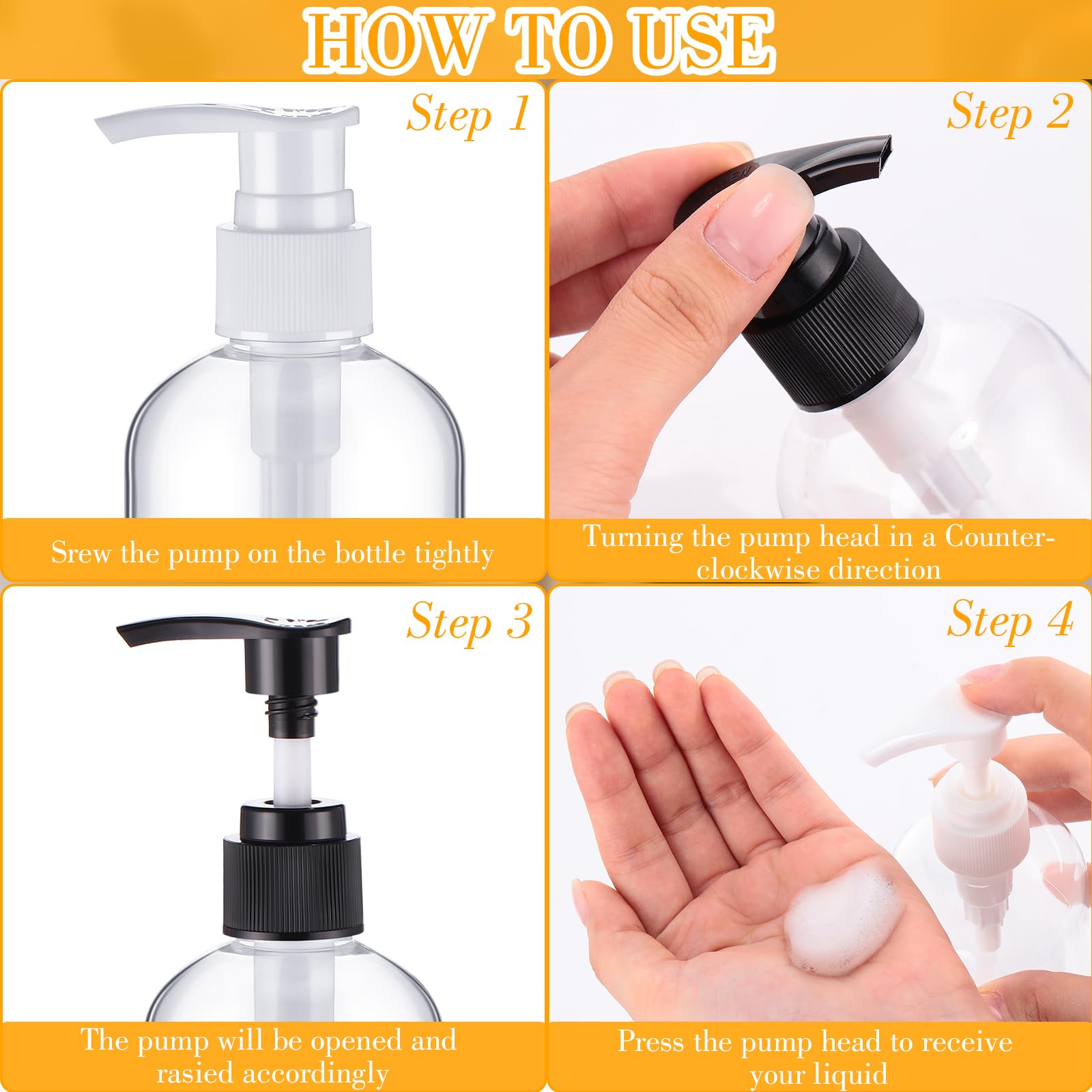 HOW TO USE

Step 1

Srew the pump on the bottle tightly

Step 2

Turning the pump head in a Counter-clockwise direction

Step 3

The pump will be opened and rasied accordingly

Step 4

Press the pump head to receive your liquid