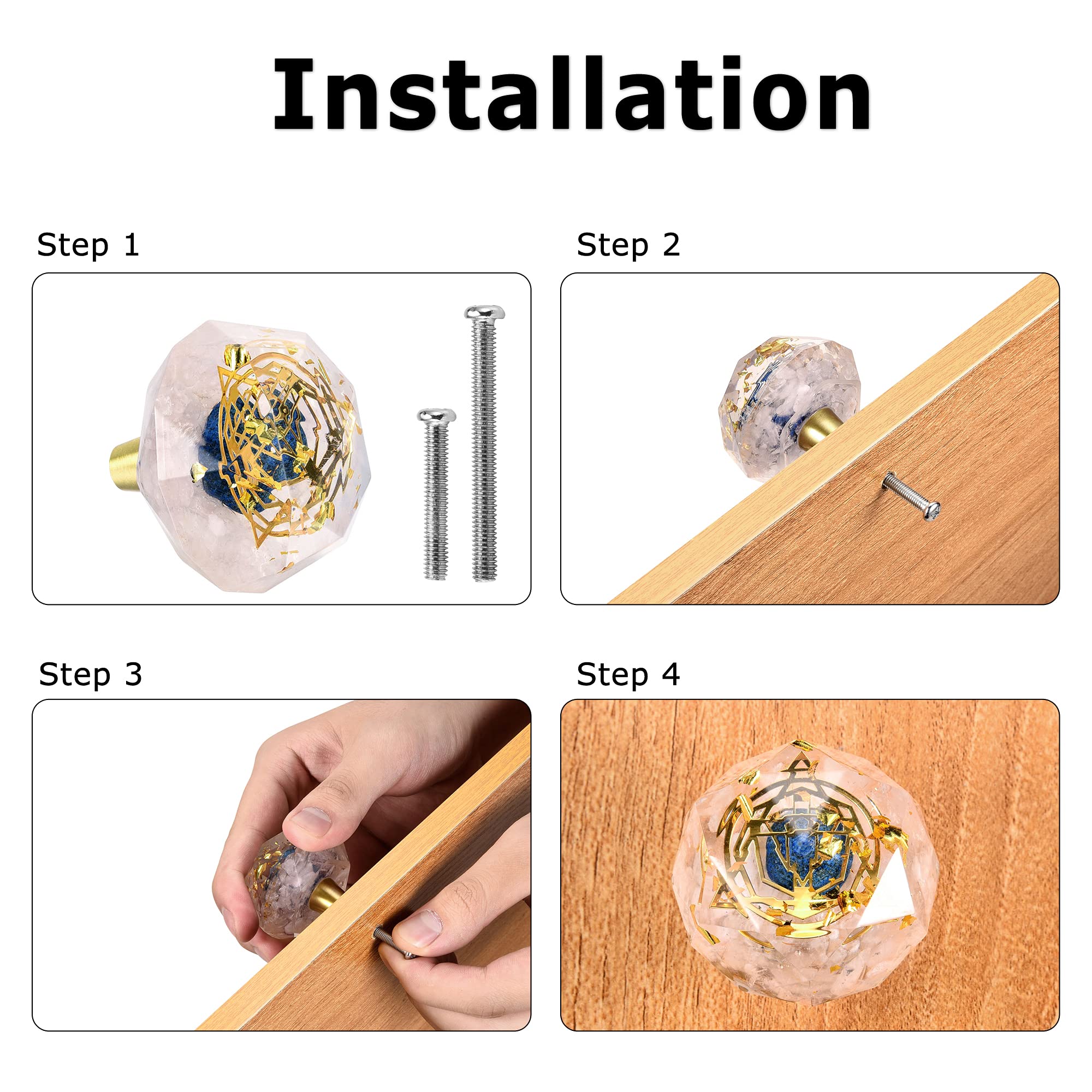 Installation

Step 1

Step 2

Step 3

Step 4