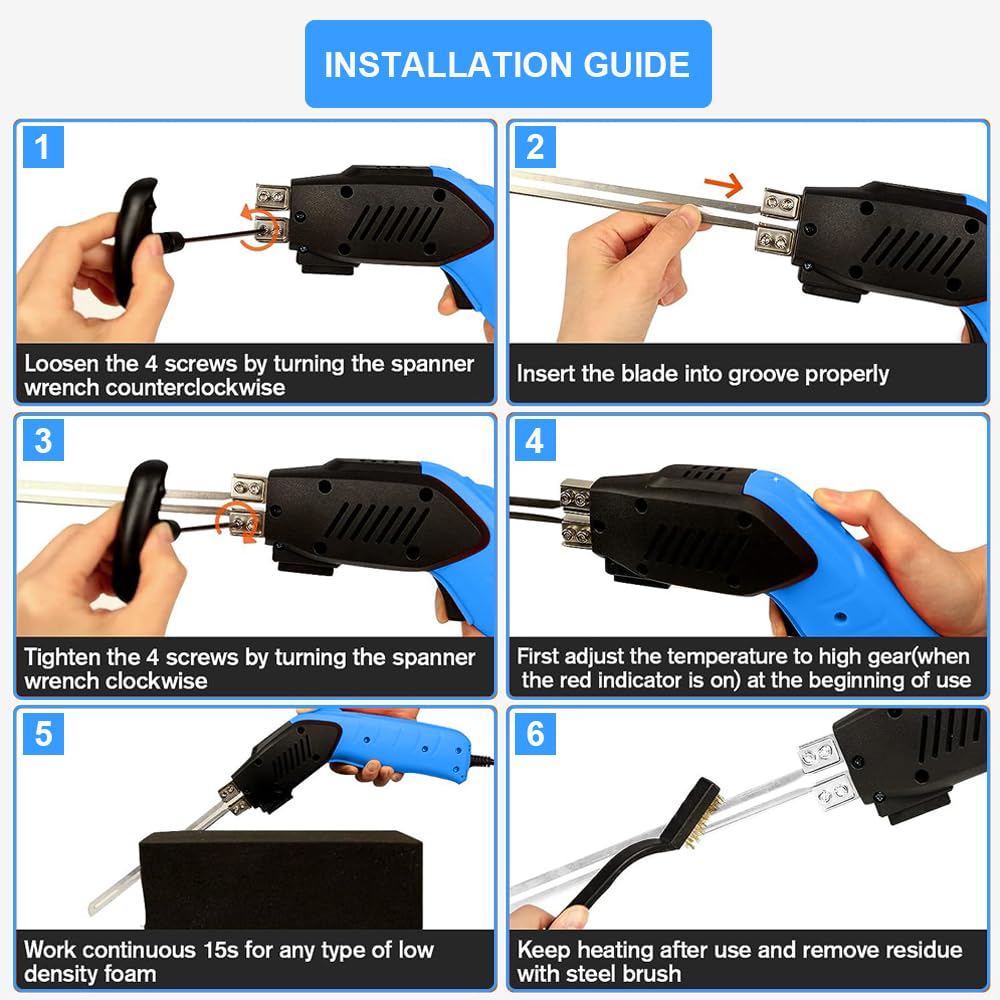 INSTALLATION GUIDE

1

Loosen the 4 screws by turning the spanner wrench counterclockwise

2

Insert the blade into groove properly

3

Tighten the 4 screws by turning the spanner wrench clockwise

4

First adjust the temperature to high gear(when the red indicator is on) at the beginning of use

5

Work continuous 15s for any type of low density foam

6

Keep heating after use and remove residue with steel brush