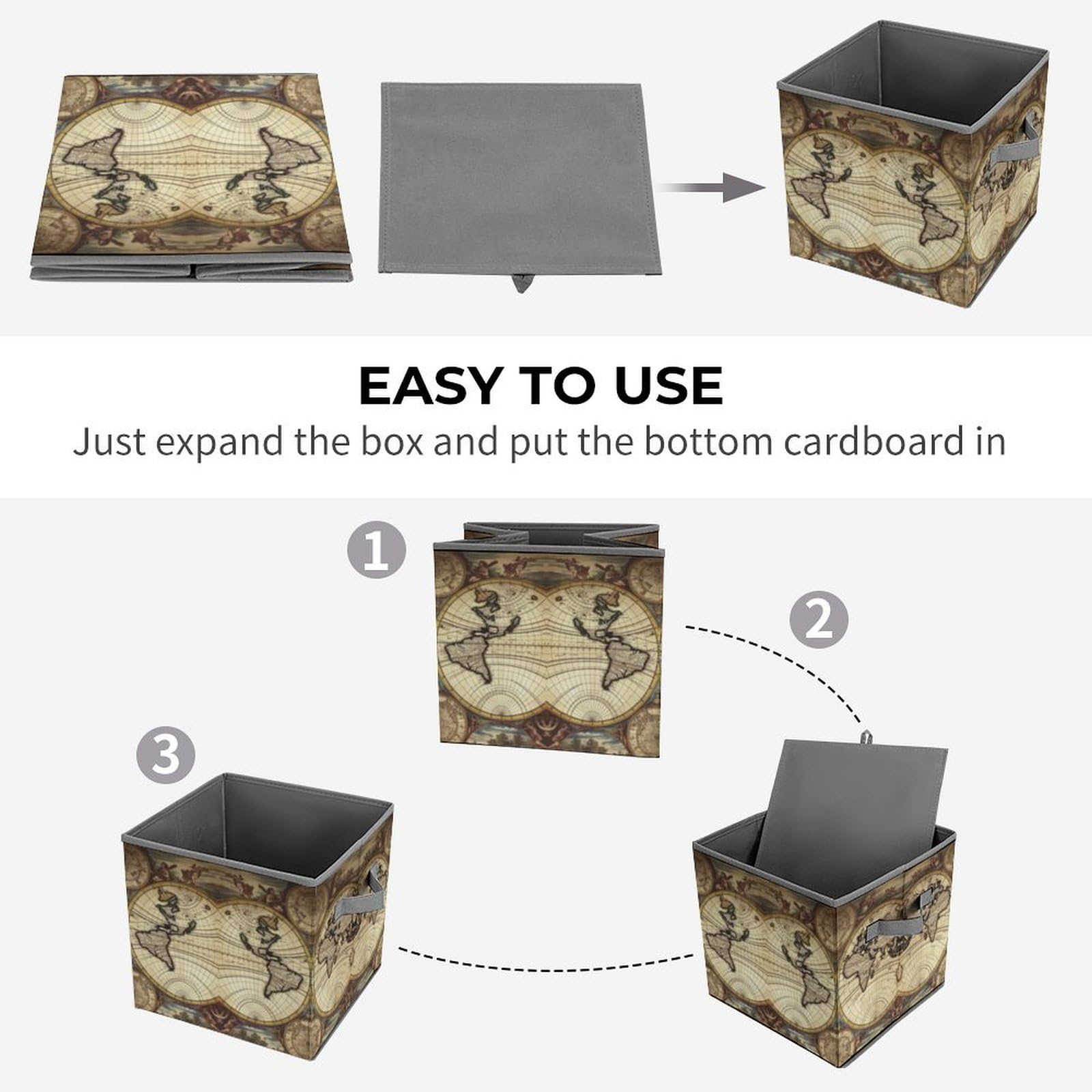 EASY TO USE

Just expand the box and put the bottom cardboard in

1

2

3