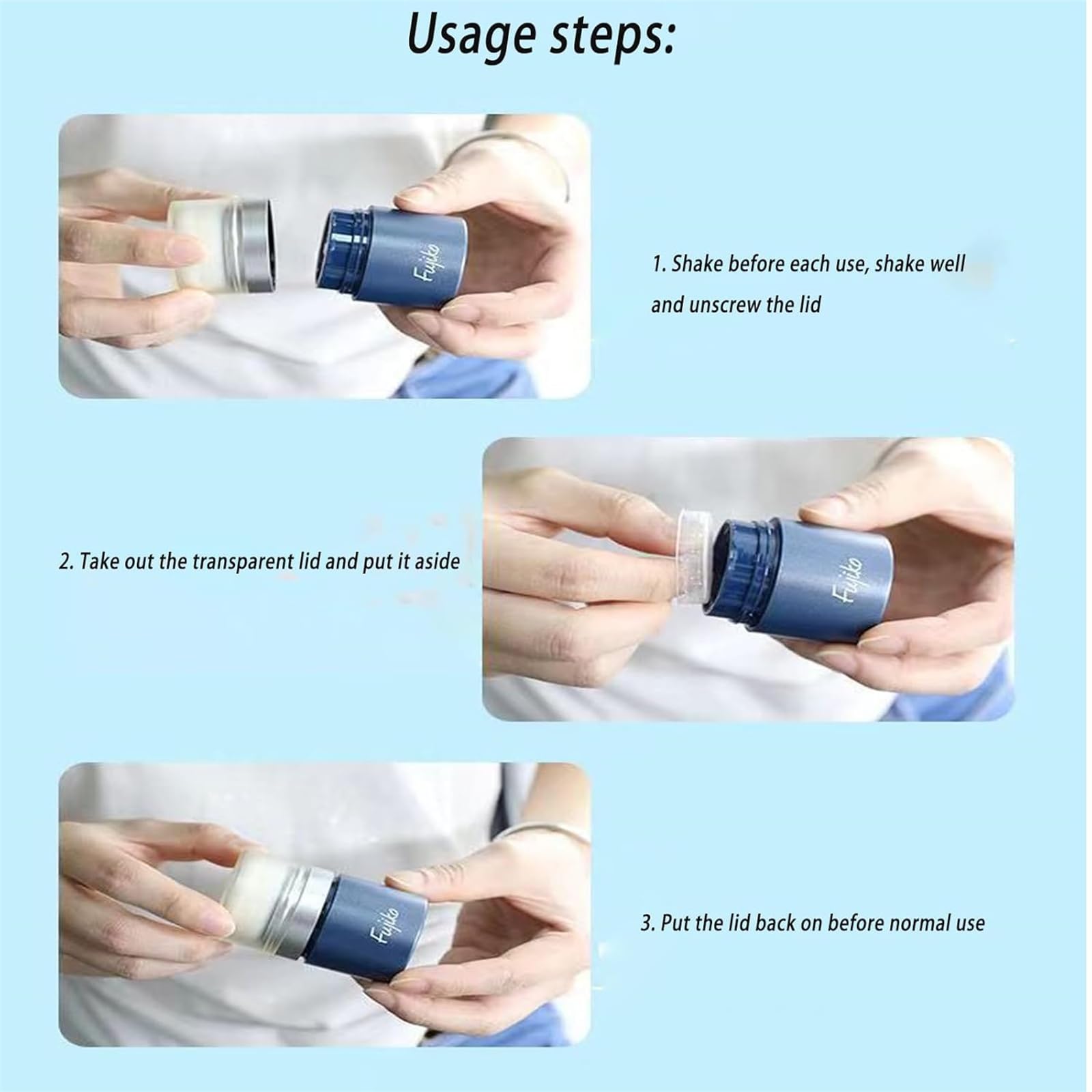 Usage steps:

Fujiko

1. Shake before each use, shake well and unscrew the lid

2. Take out the transparent lid and put it aside

Fujiko

Fujiko

3. Put the lid back on before normal use