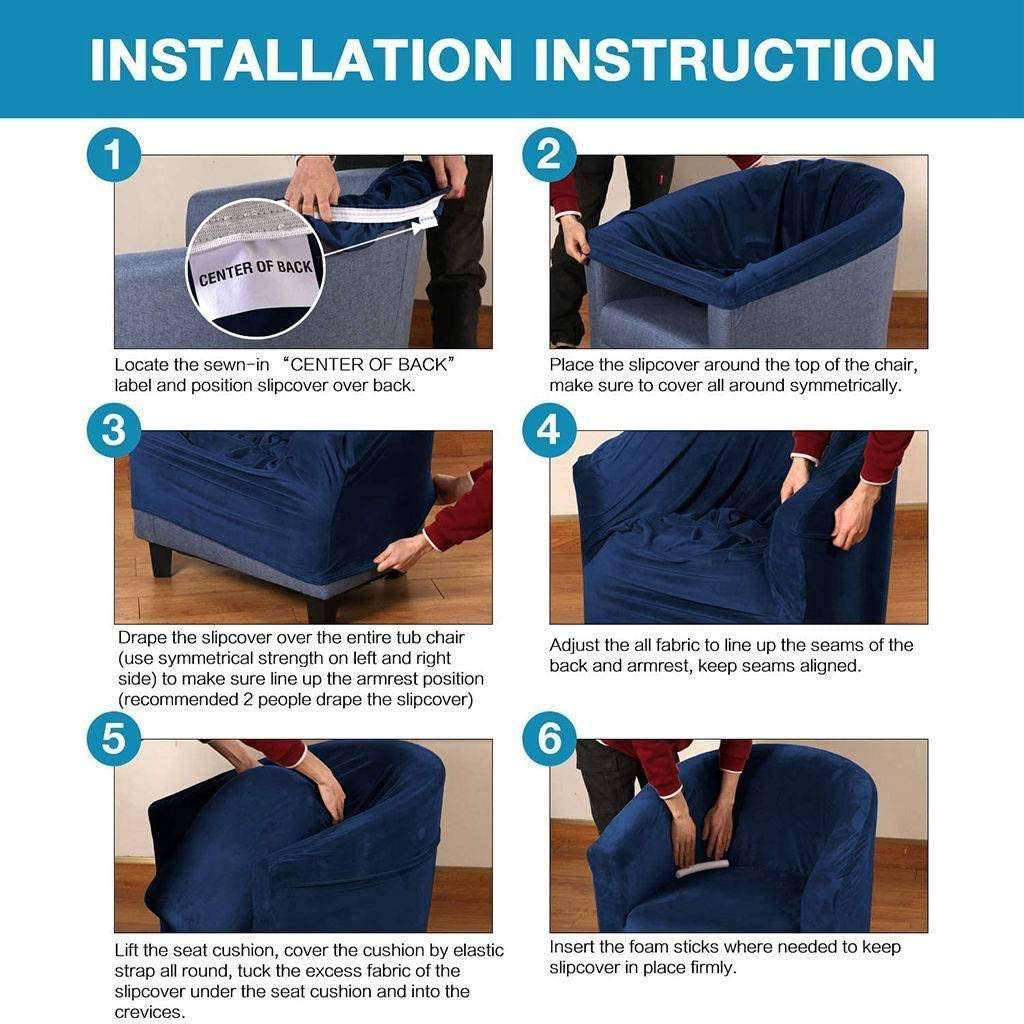 INSTALLATION INSTRUCTION

1

CENTER OF BACK

Locate the sewn-in “CENTER OF BACK” label and position slipcover over back.

2

Place the slipcover around the top of the chair, make sure to cover all around symmetrically.

3

Drape the slipcover over the entire tub chair (use symmetrical strength on left and right side) to make sure line up the armrest position (recommended 2 people drape the slipcover)

4

Adjust the all fabric to line up the seams of the back and armrest, keep seams aligned.

5

Lift the seat cushion, cover the cushion by elastic strap all round, tuck the excess fabric of the slipcover under the seat cushion and into the crevices.

6

Insert the foam sticks where needed to keep slipcover in place firmly.