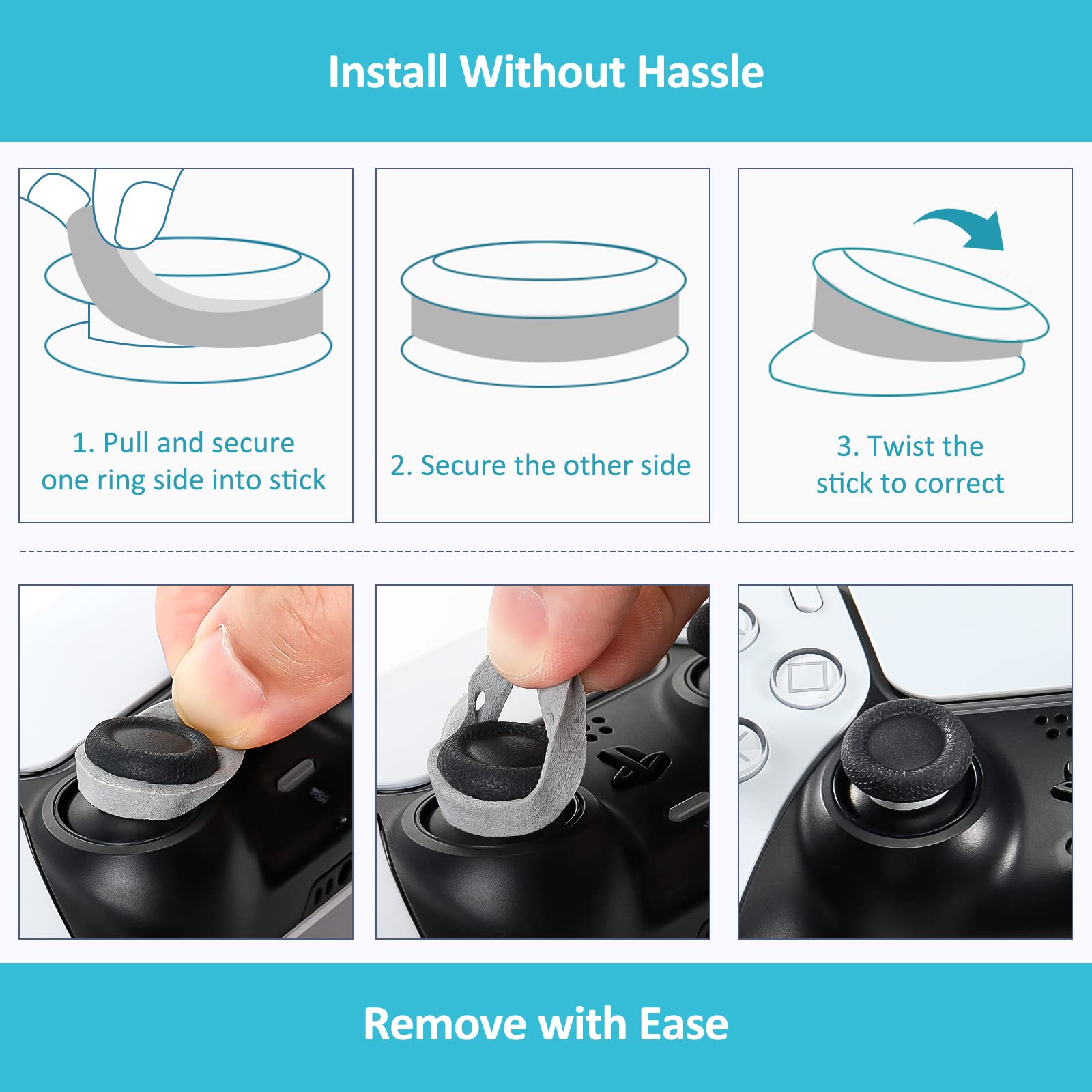 Install Without Hassle

1. Pull and secure one ring side into stick

2. Secure the other side

3. Twist the stick to correct

Remove with Ease