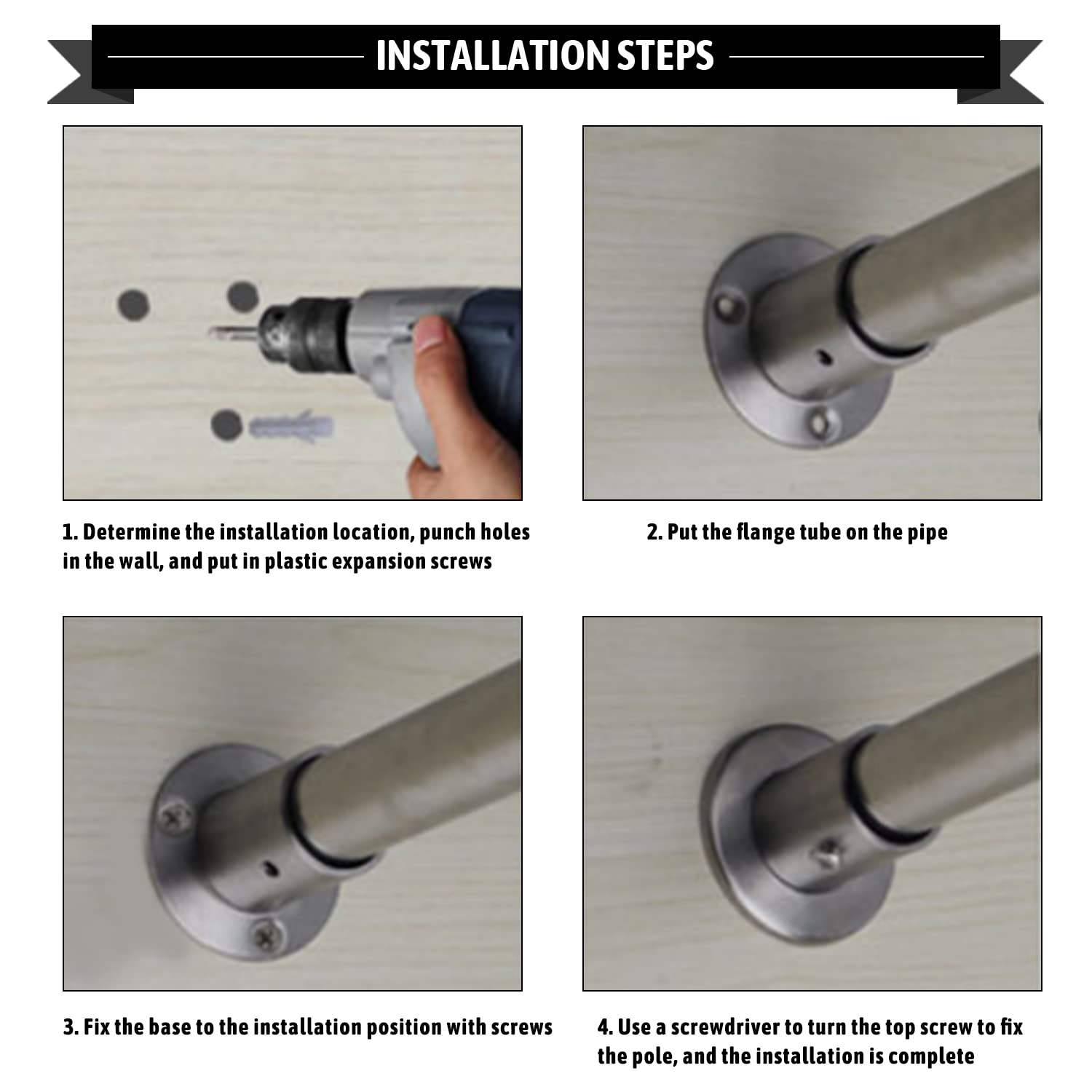 INSTALLATION STEPS

1. Determine the installation location, punch holes in the wall, and put in plastic expansion screws

2. Put the flange tube on the pipe

3. Fix the base to the installation position with screws

4. Use a screwdriver to turn the top screw to fix the pole, and the installation is complete