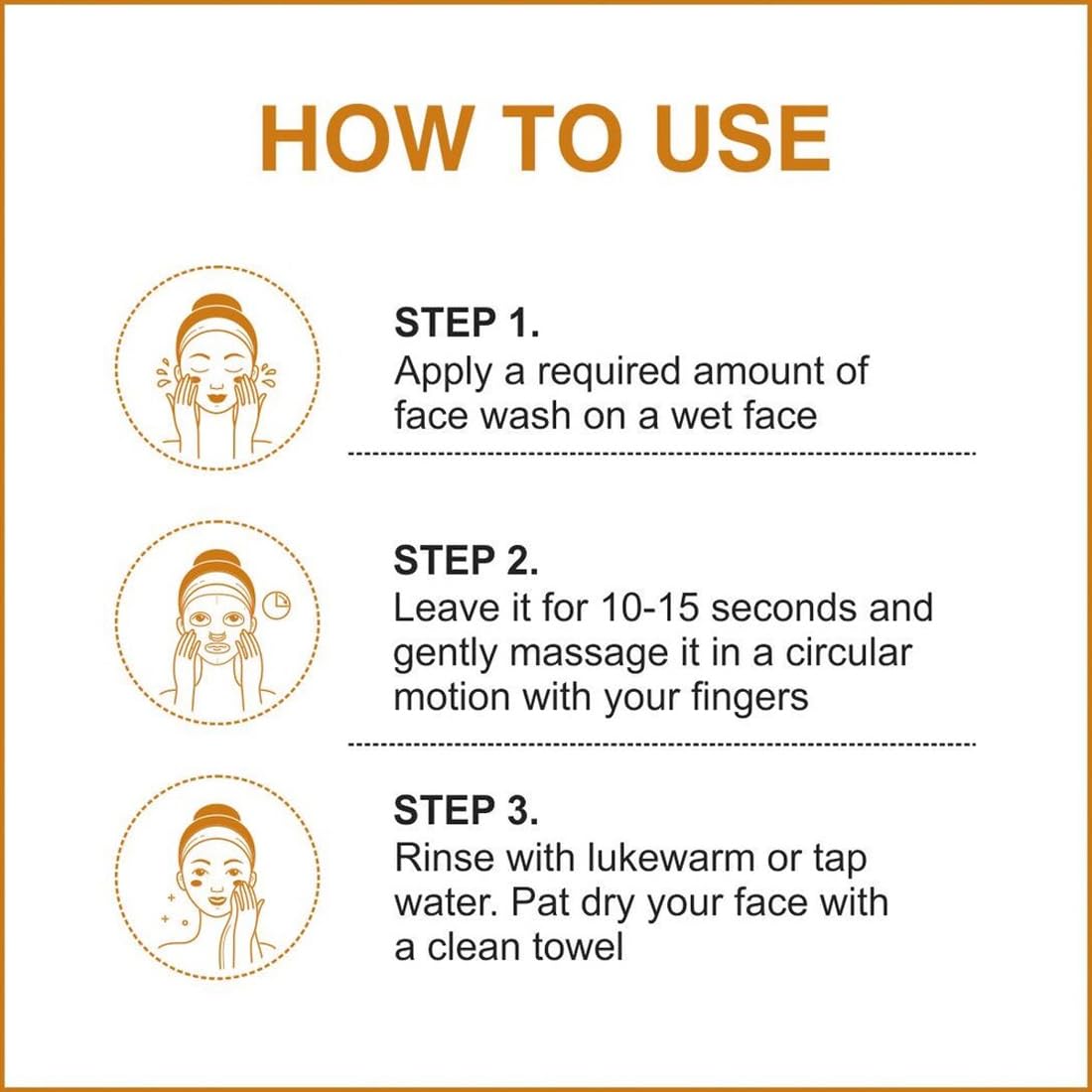 HOW TO USE

STEP 1.
Apply a required amount of face wash on a wet face

STEP 2.
Leave it for 10-15 seconds and gently massage it in a circular motion with your fingers

STEP 3.
Rinse with lukewarm or tap water. Pat dry your face with a clean towel