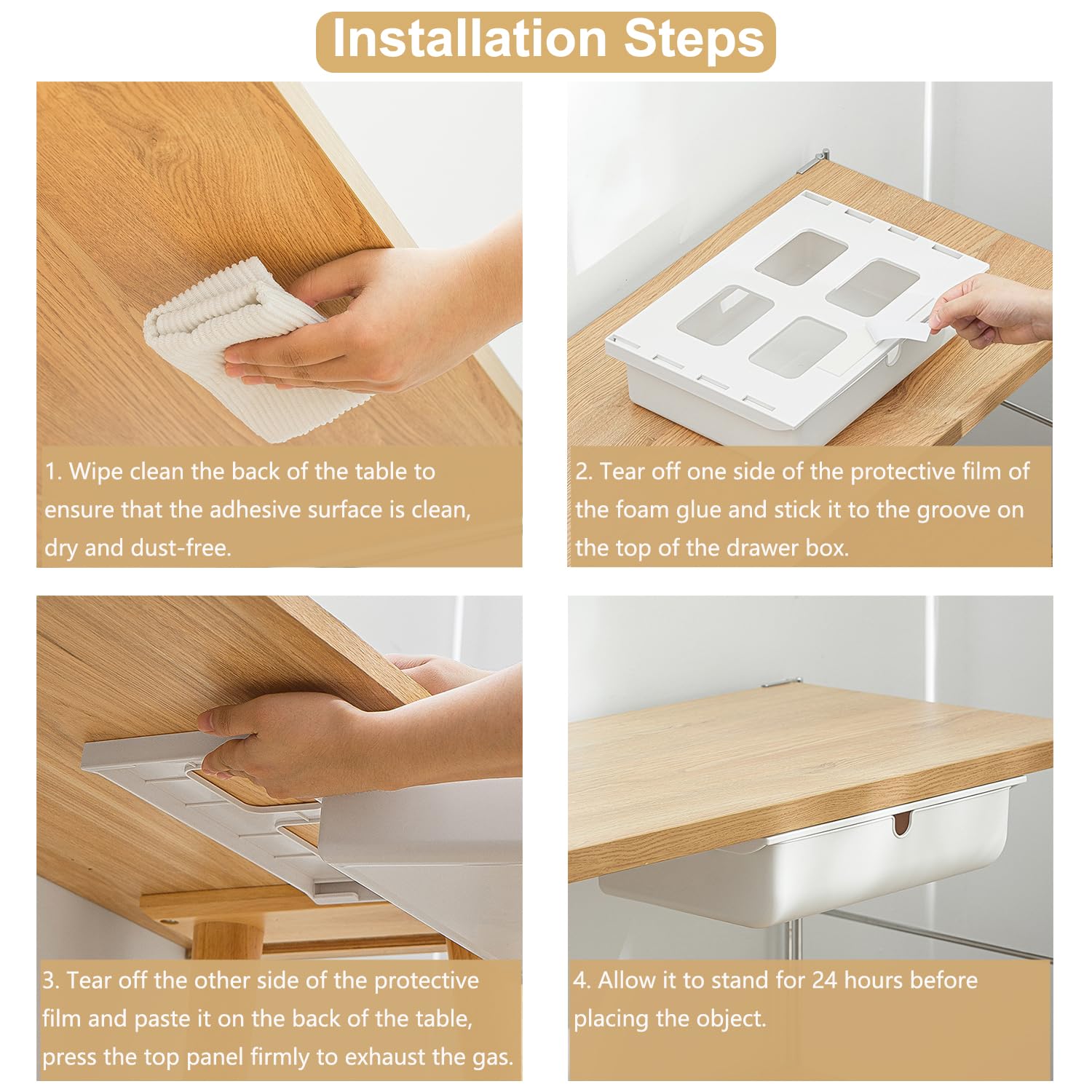 Installation Steps

1. Wipe clean the back of the table to ensure that the adhesive surface is clean, dry and dust-free.

2. Tear off one side of the protective film of the foam glue and stick it to the groove on the top of the drawer box.

3. Tear off the other side of the protective film and paste it on the back of the table, press the top panel firmly to exhaust the gas.

4. Allow it to stand for 24 hours before placing the object.