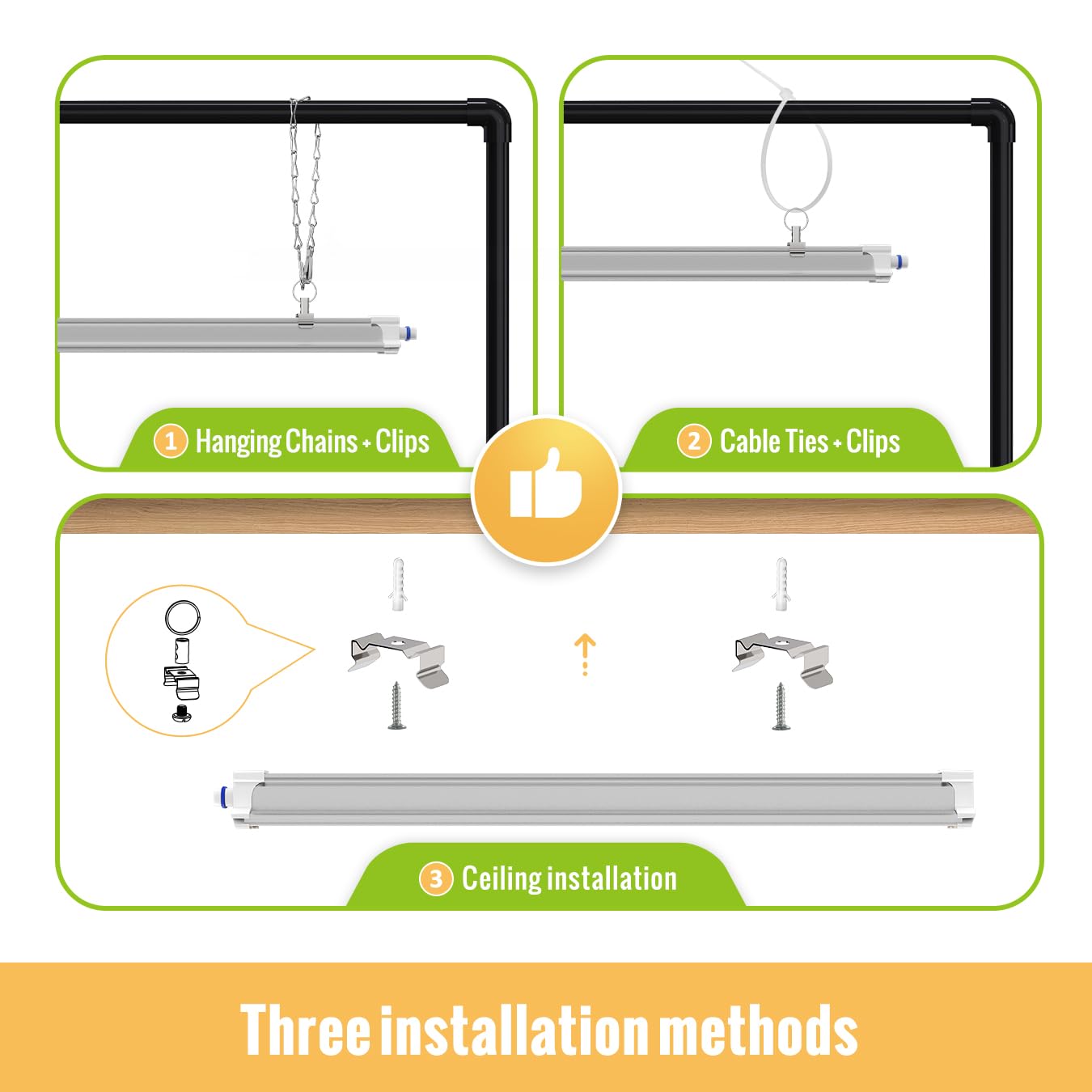 1 Hanging Chains + Clips

2 Cable Ties + Clips

3 Ceiling installation

Three installation methods