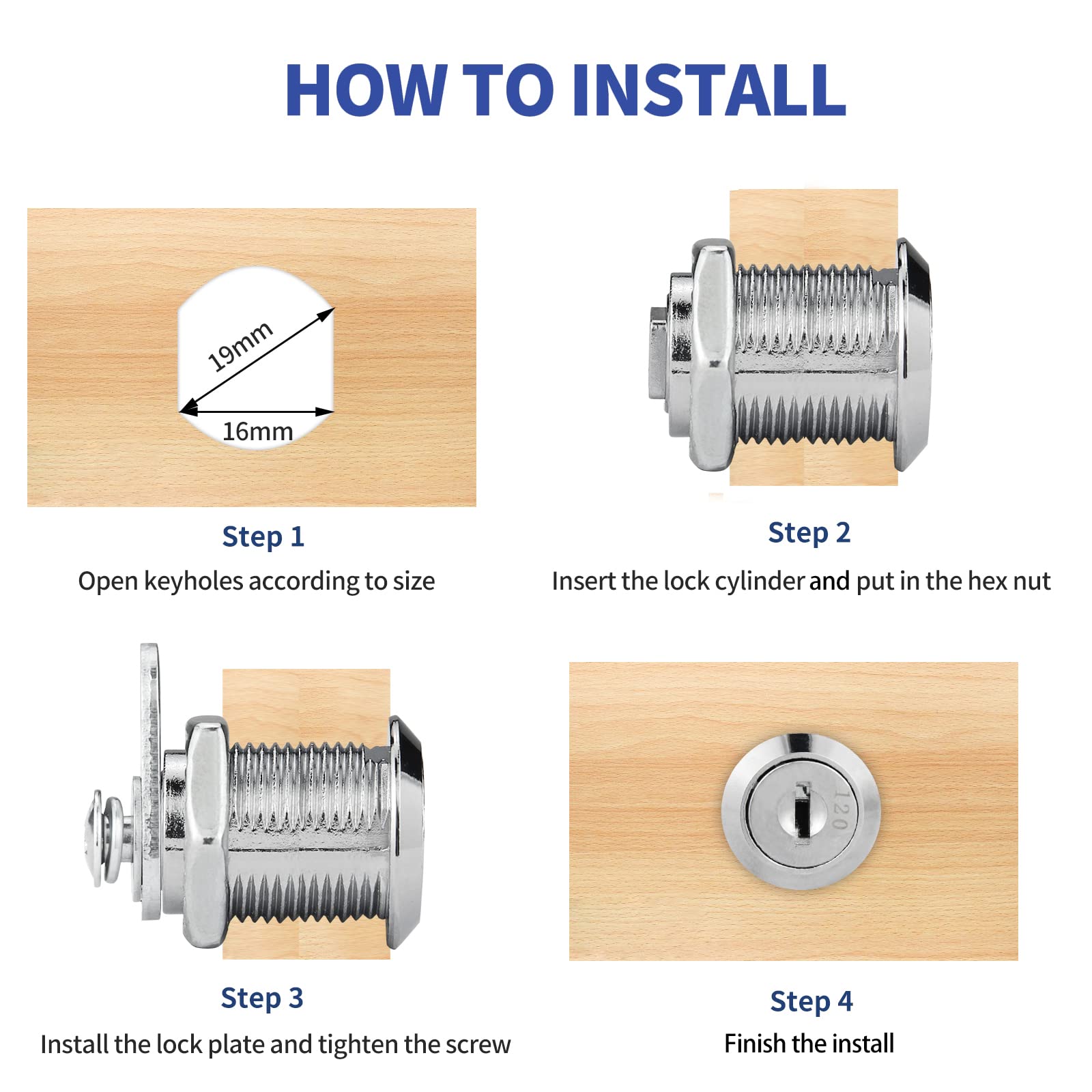 HOW TO INSTALL

19mm

16mm

Step 1
Open keyholes according to size

Step 2
Insert the lock cylinder and put in the hex nut

Step 3
Install the lock plate and tighten the screw

120

Step 4
Finish the install