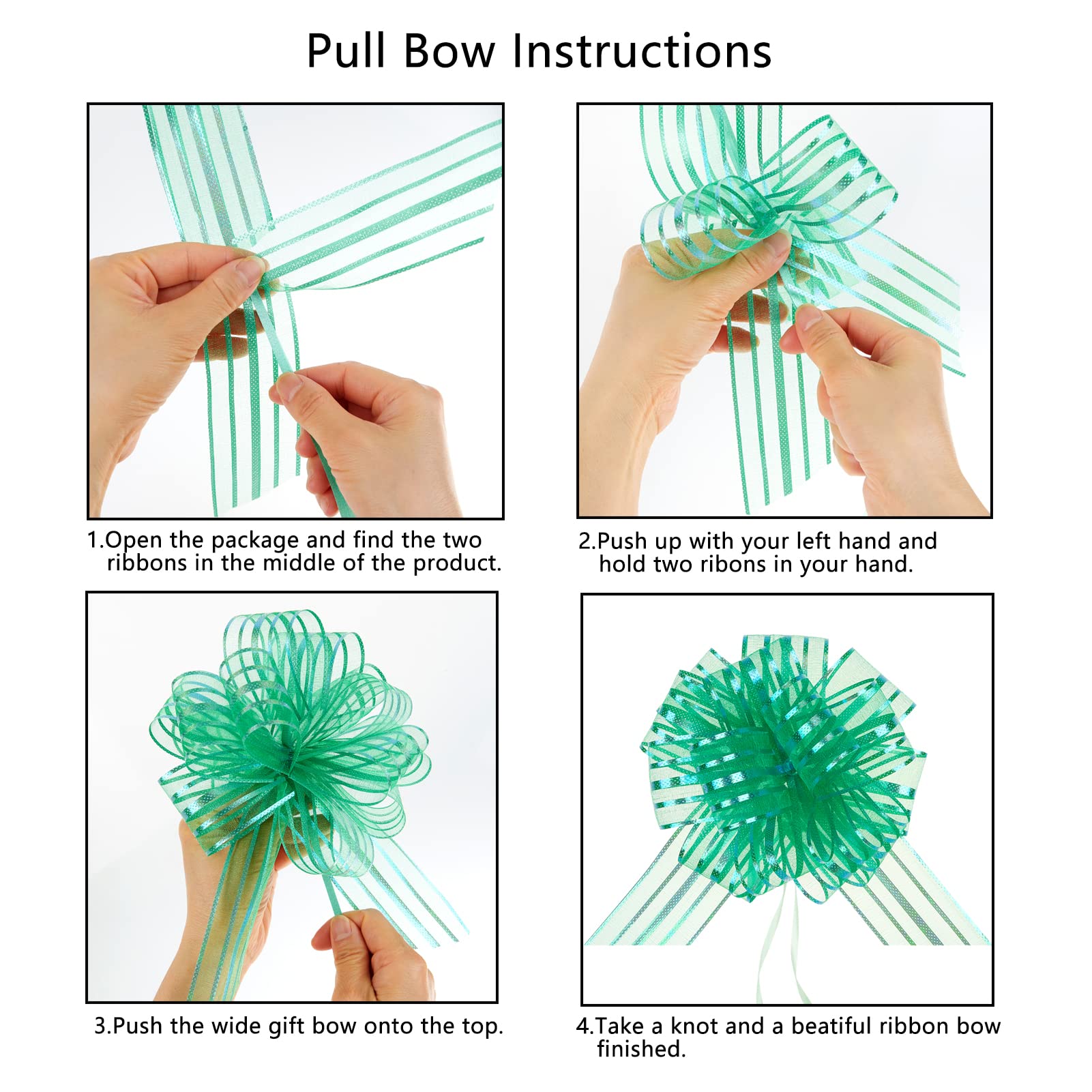 Pull Bow Instructions

1.Open the package and find the two ribbons in the middle of the product.

2.Push up with your left hand and hold two ribons in your hand.

3.Push the wide gift bow onto the top.

4.Take a knot and a beatiful ribbon bow finished.