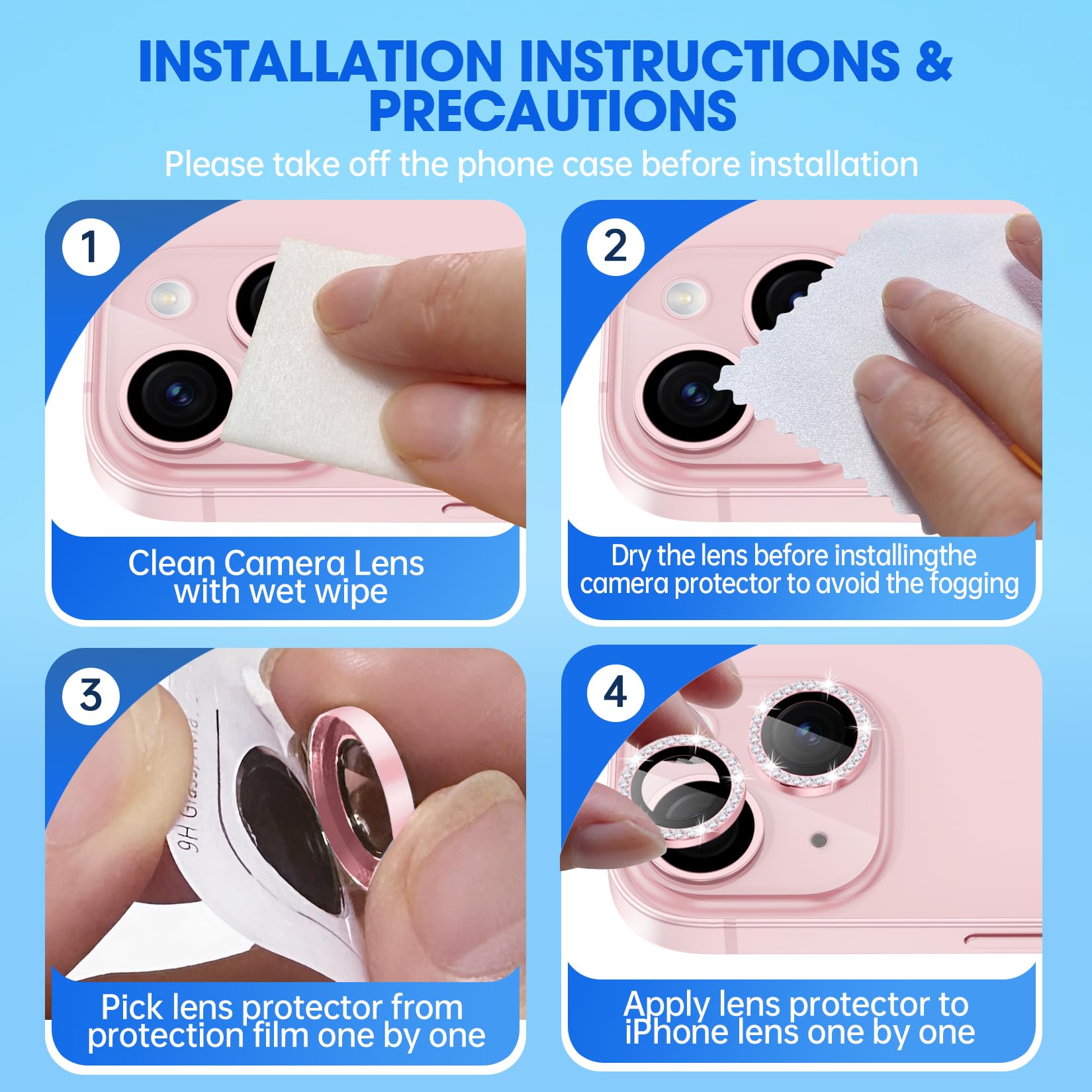 INSTALLATION INSTRUCTIONS & PRECAUTIONS

Please take off the phone case before installation

1

Clean Camera Lens with wet wipe

2

Dry the lens before installingthe camera protector to avoid the fogging

3

9H Glass

Pick lens protector from protection film one by one

4

Apply lens protector to iPhone lens one by one