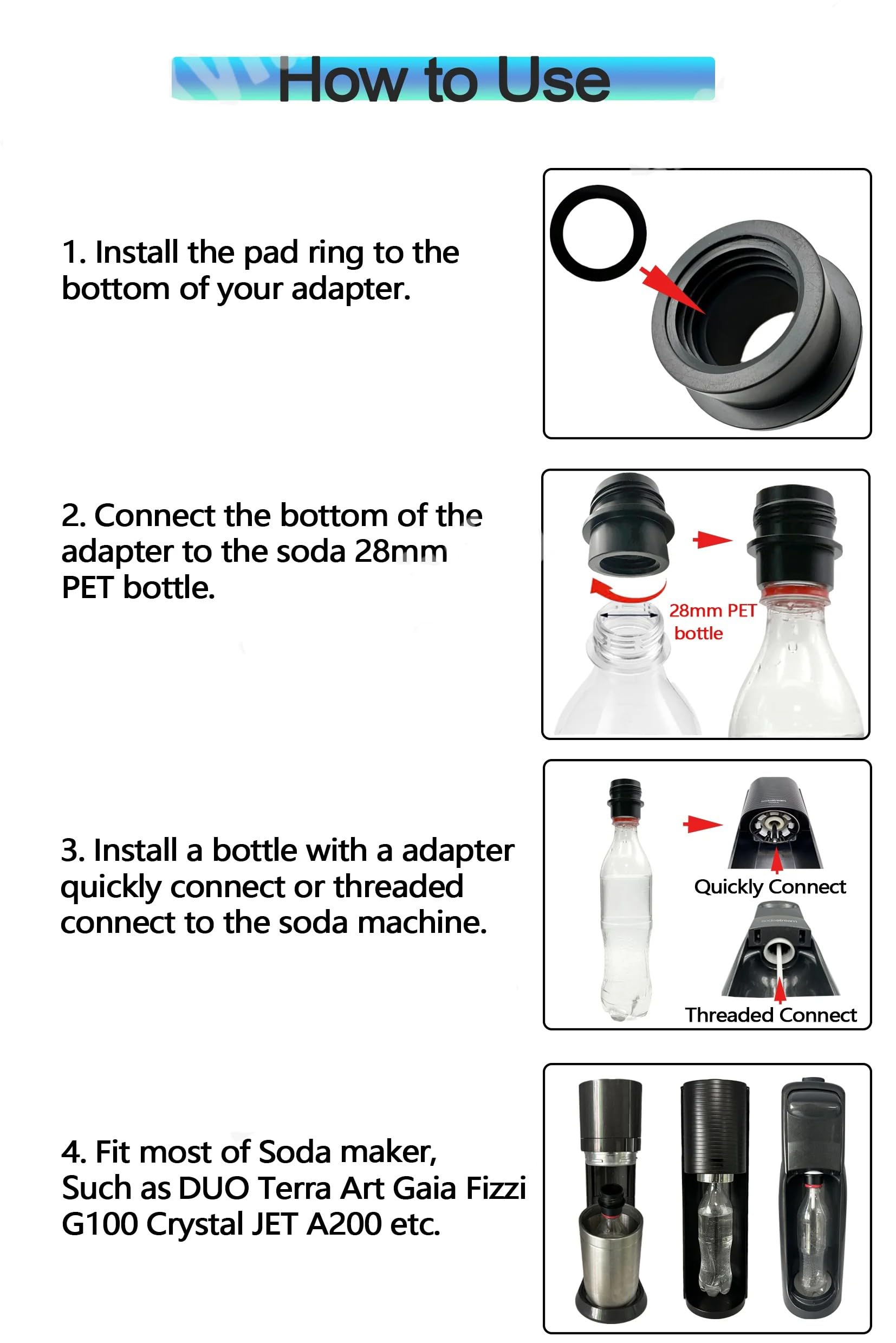 How to Use

1. Install the pad ring to the bottom of your adapter.

2. Connect the bottom of the adapter to the soda 28mm PET bottle.

28mm PET bottle

3. Install a bottle with a adapter quickly connect or threaded connect to the soda machine.

Quickly Connect

Threaded Connect

4. Fit most of Soda maker, Such as DUO Terra Art Gaia Fizzi G100 Crystal JET A200 etc.