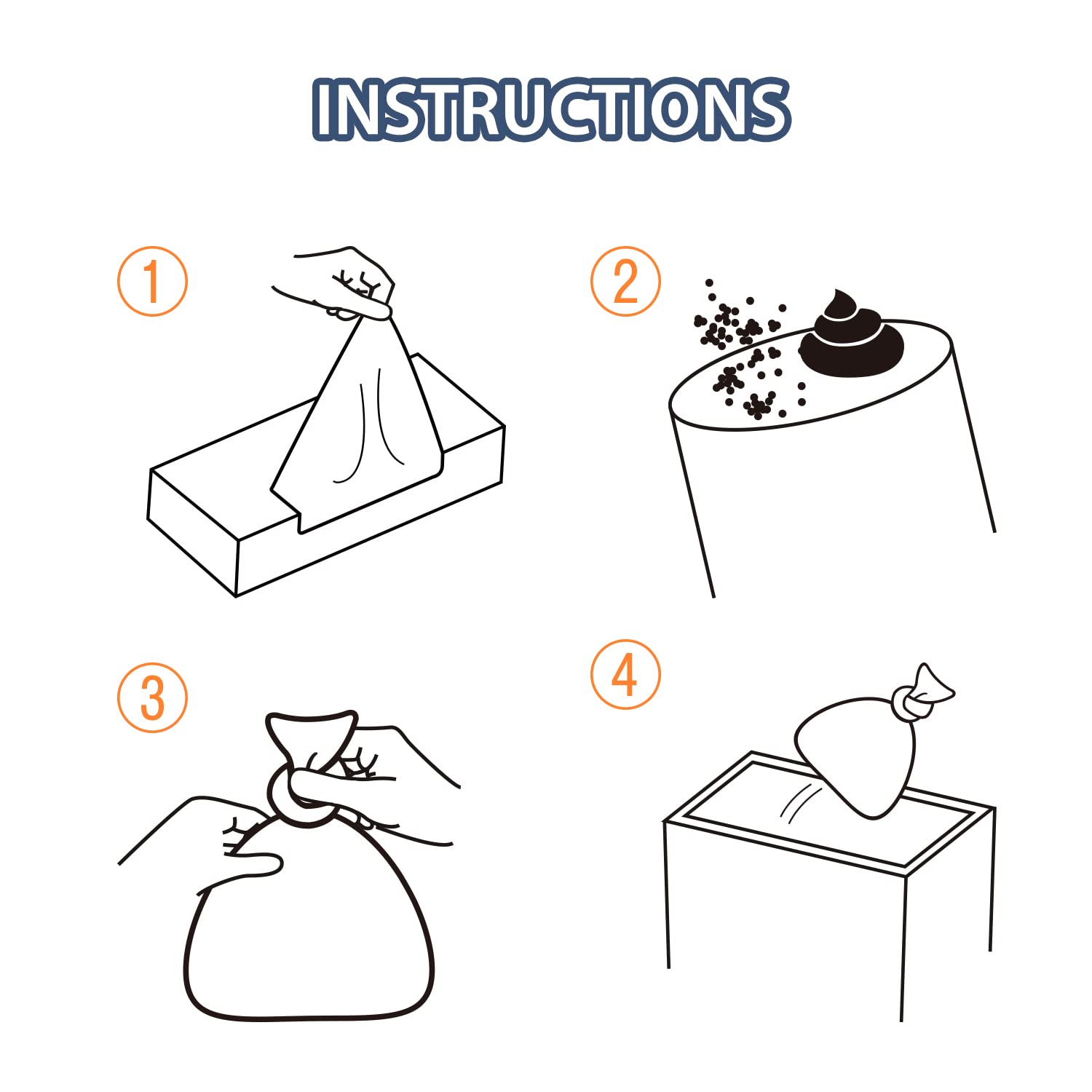 INSTRUCTIONS

①

②

③

④