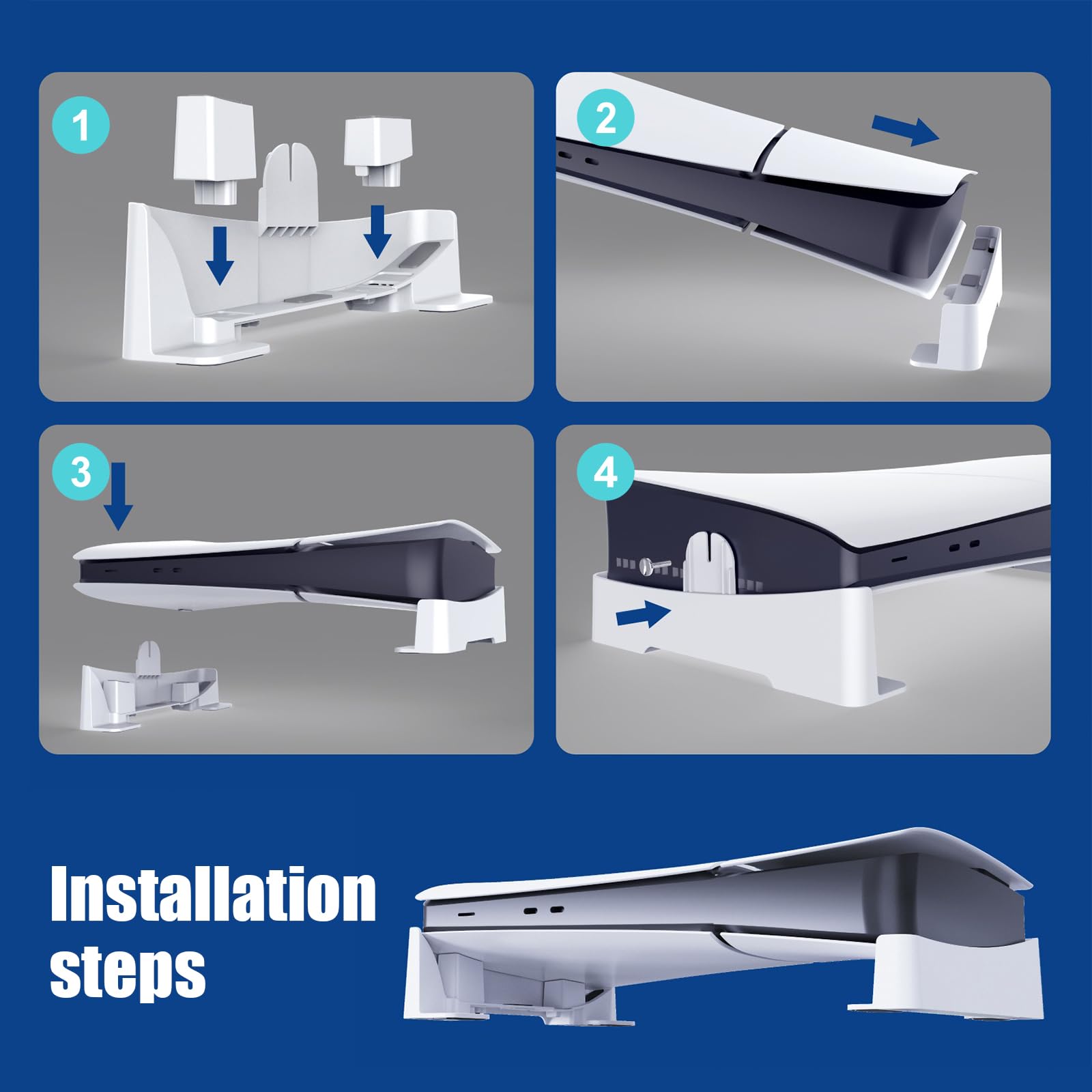 1

2

3

4

Installation steps