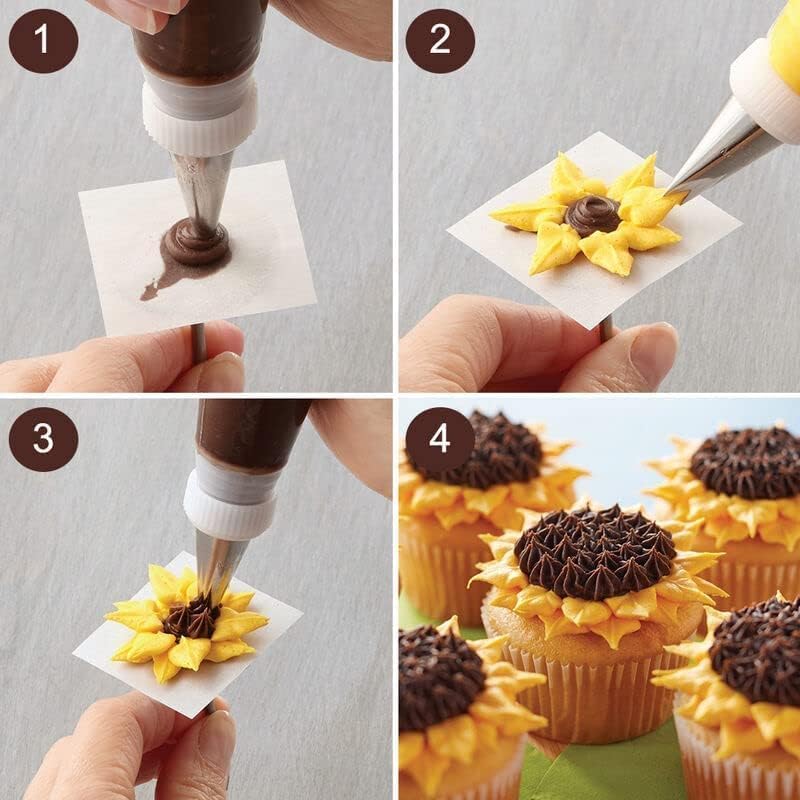 1

2

3

4