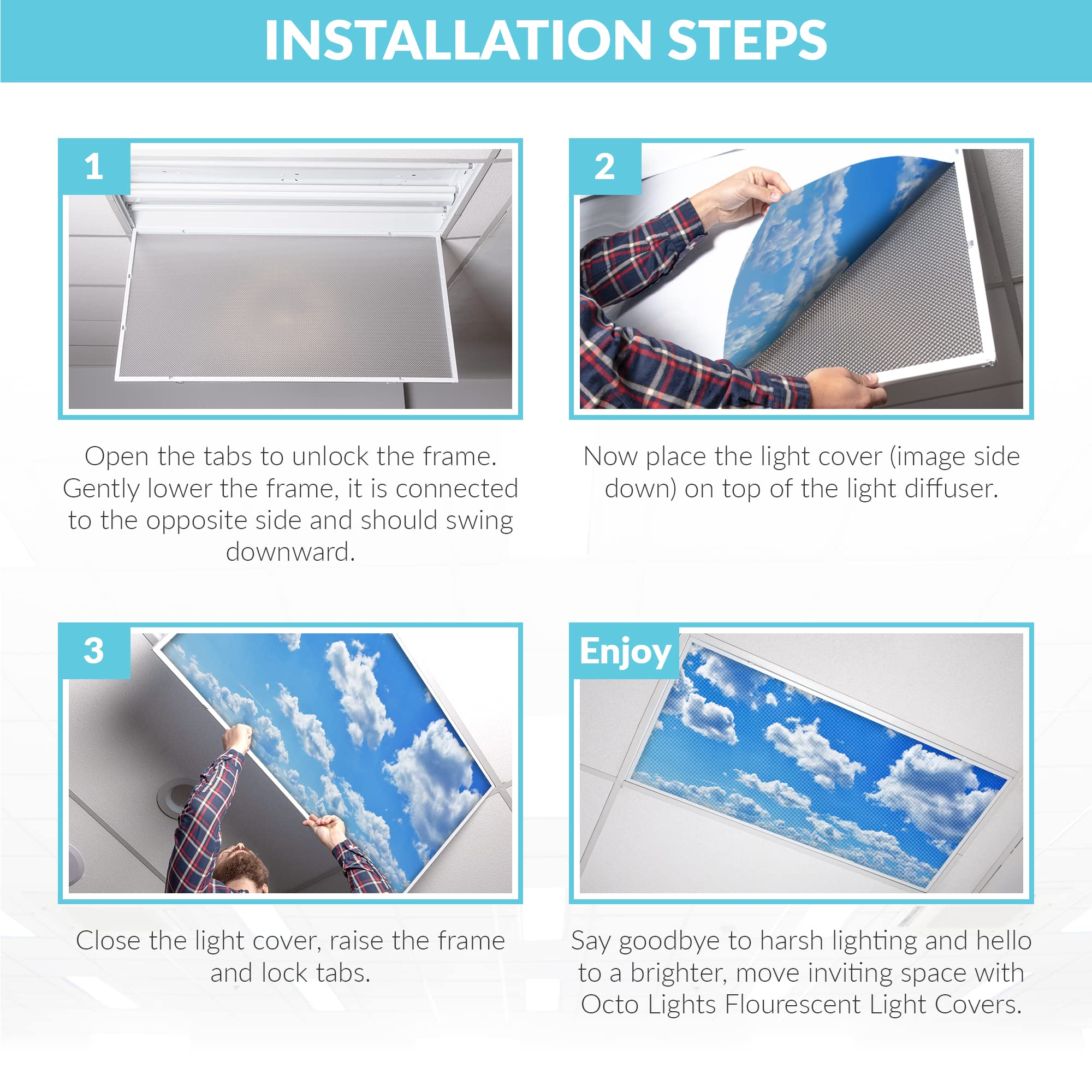 INSTALLATION STEPS

1

Open the tabs to unlock the frame. Gently lower the frame, it is connected to the opposite side and should swing downward.

2

Now place the light cover (image side down) on top of the light diffuser.

3

Close the light cover, raise the frame and lock tabs.

Enjoy

Say goodbye to harsh lighting and hello to a brighter, move inviting space with Octo Lights Flourescent Light Covers.