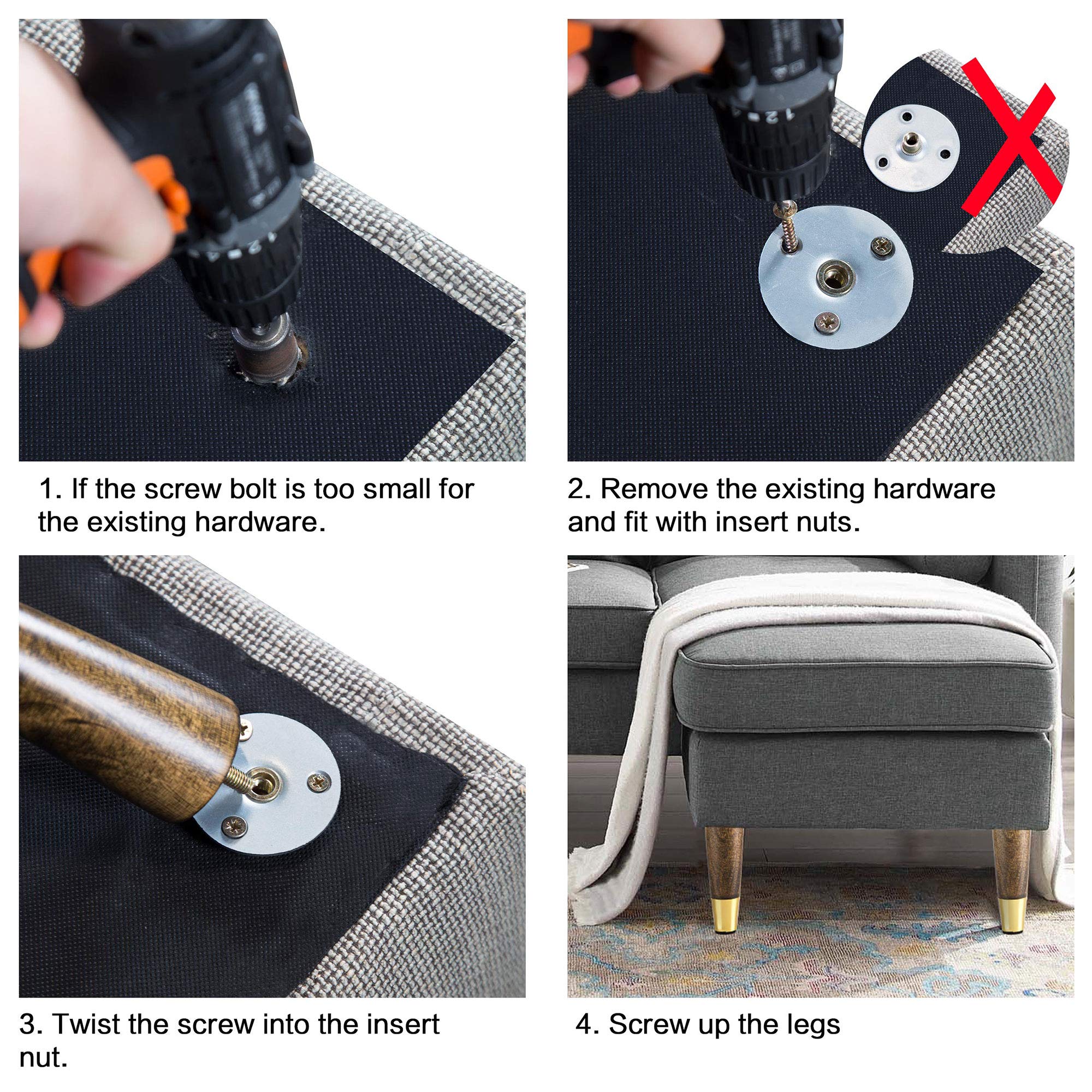 1. If the screw bolt is too small for the existing hardware.

2. Remove the existing hardware and fit with insert nuts.

3. Twist the screw into the insert nut.

4. Screw up the legs