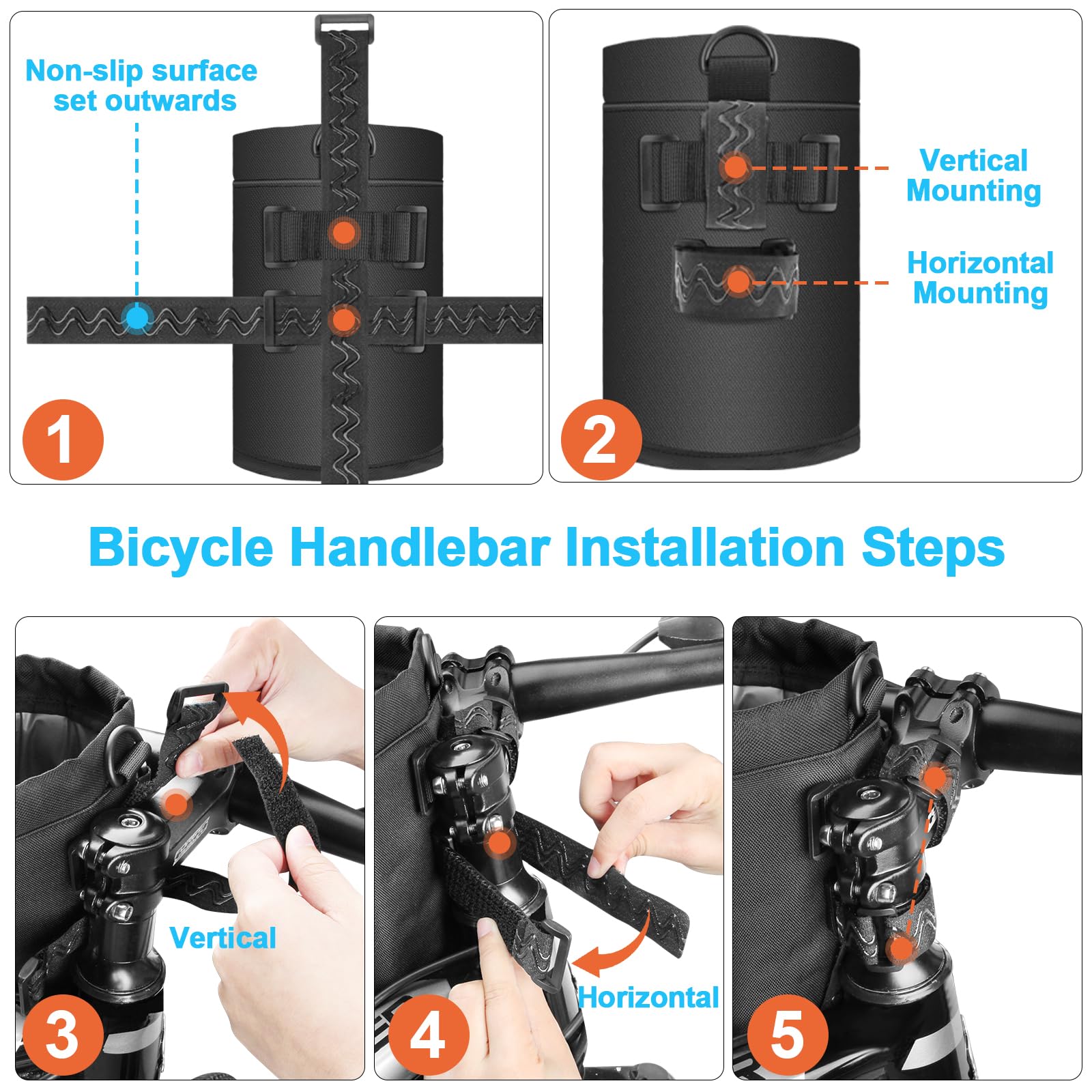 Non-slip surface set outwards

1

Vertical Mounting

Horizontal Mounting

2

Bicycle Handlebar Installation Steps

Vertical

3

Horizontal

4

5