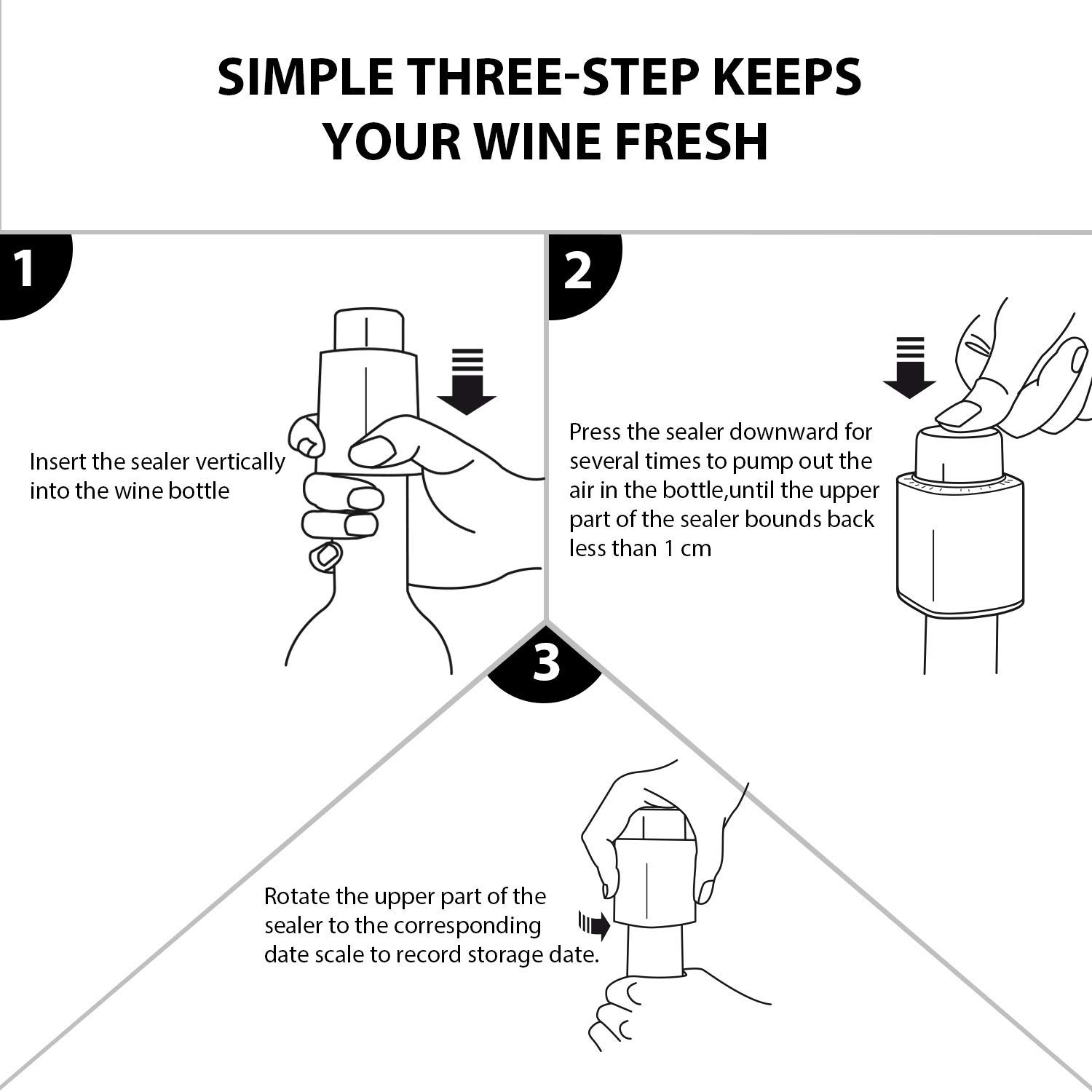 SIMPLE THREE-STEP KEEPS YOUR WINE FRESH

1

Insert the sealer vertically into the wine bottle

2

Press the sealer downward for several times to pump out the air in the bottle,until the upper part of the sealer bounds back less than 1 cm

3

Rotate the upper part of the sealer to the corresponding date scale to record storage date.