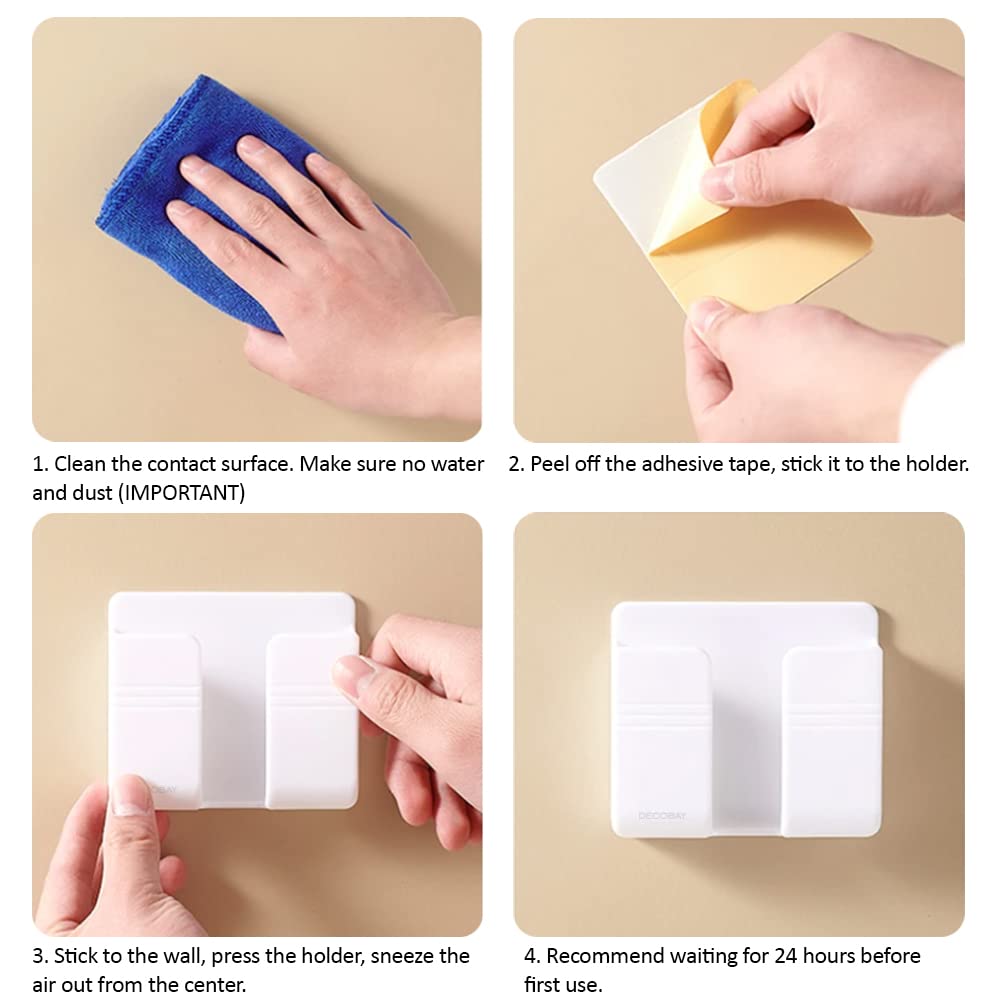 1. Clean the contact surface. Make sure no water and dust (IMPORTANT)

2. Peel off the adhesive tape, stick it to the holder.

DECOBAY

3. Stick to the wall, press the holder, sneeze the air out from the center.

DECOBAY

4. Recommend waiting for 24 hours before first use.