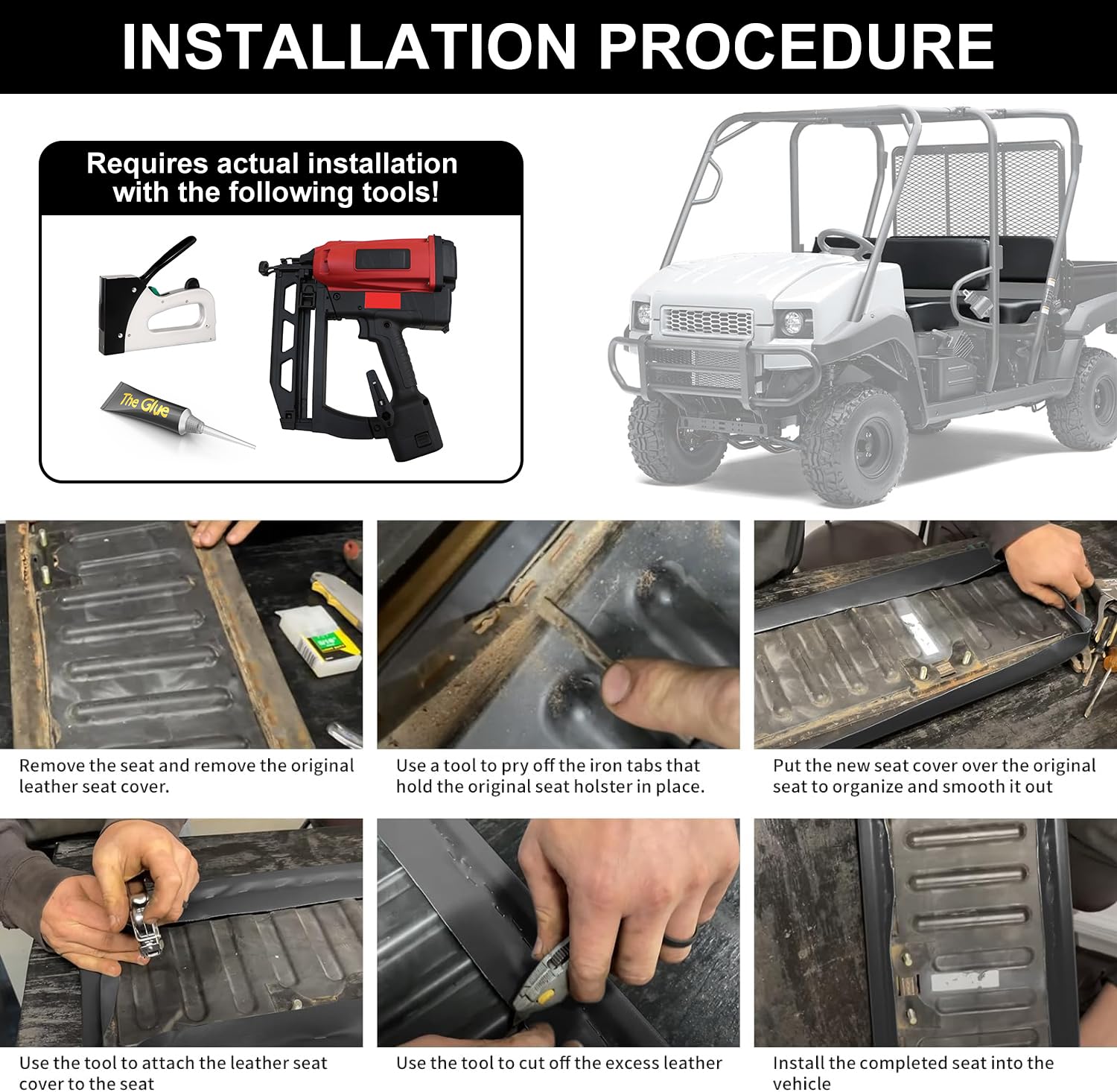 INSTALLATION PROCEDURE

Requires actual installation with the following tools!

The Glue

Remove the seat and remove the original leather seat cover.

Use a tool to pry off the iron tabs that hold the original seat holster in place.

Put the new seat cover over the original seat to organize and smooth it out

Use the tool to attach the leather seat cover to the seat

Use the tool to cut off the excess leather

Install the completed seat into the vehicle